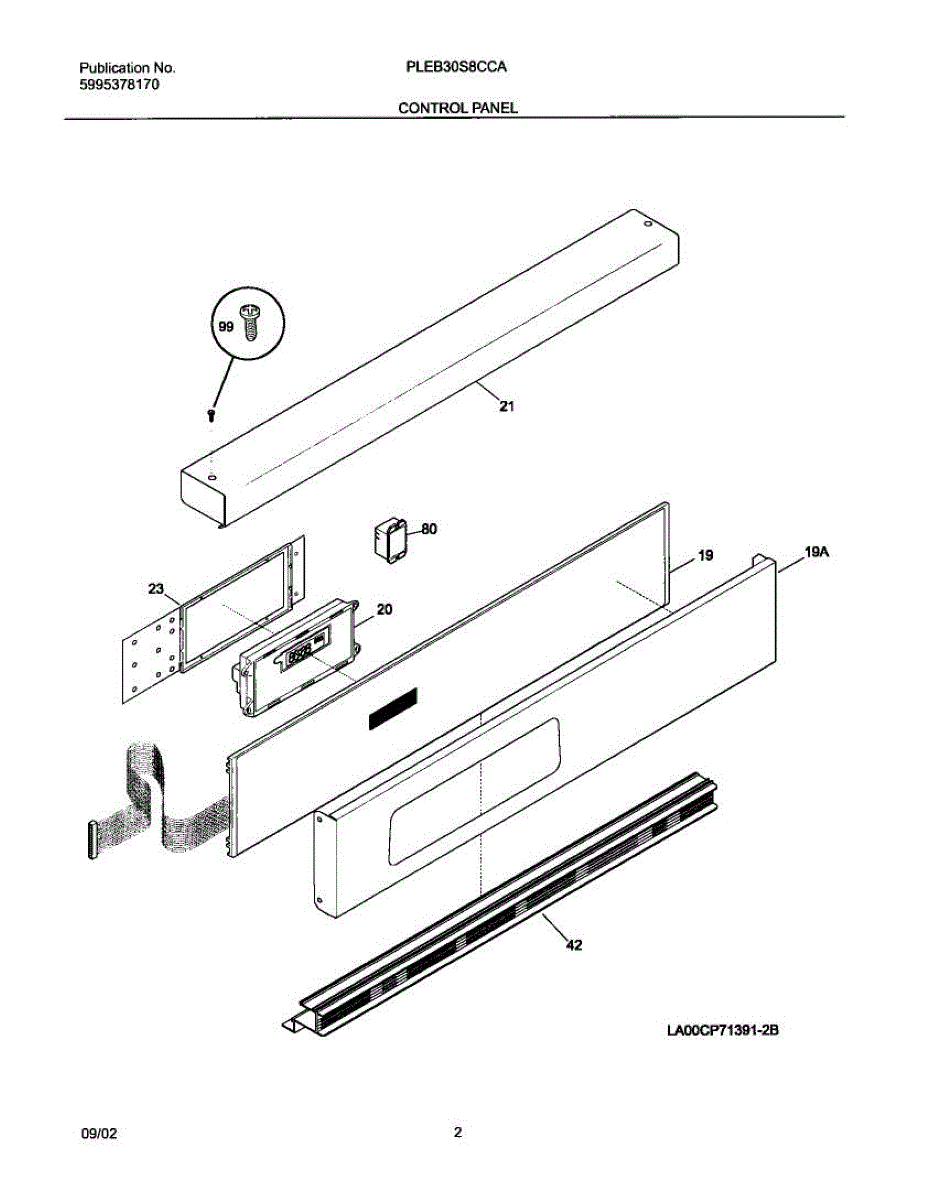 Publication No.
5995378170

PLEB30S8CCA

CONTROL PANEL

99

21

80

19

19A

23

20

42

LA00CP71391-2B

09/02

2