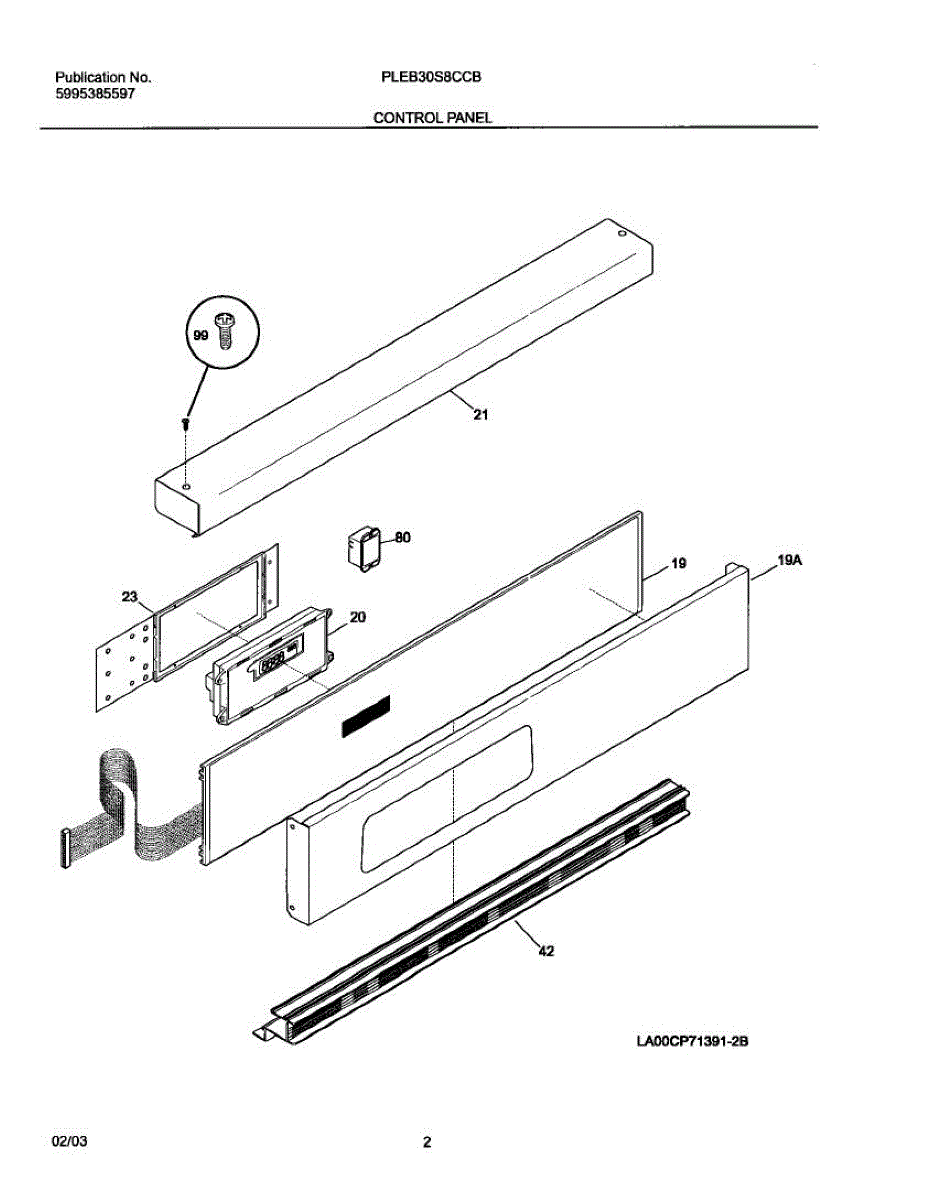 Publication No.
5995385597

PLEB30S8CCB

CONTROL PANEL

99

21

80

19

19A

23

20

42

LA00CP71391-2B

02/03

2