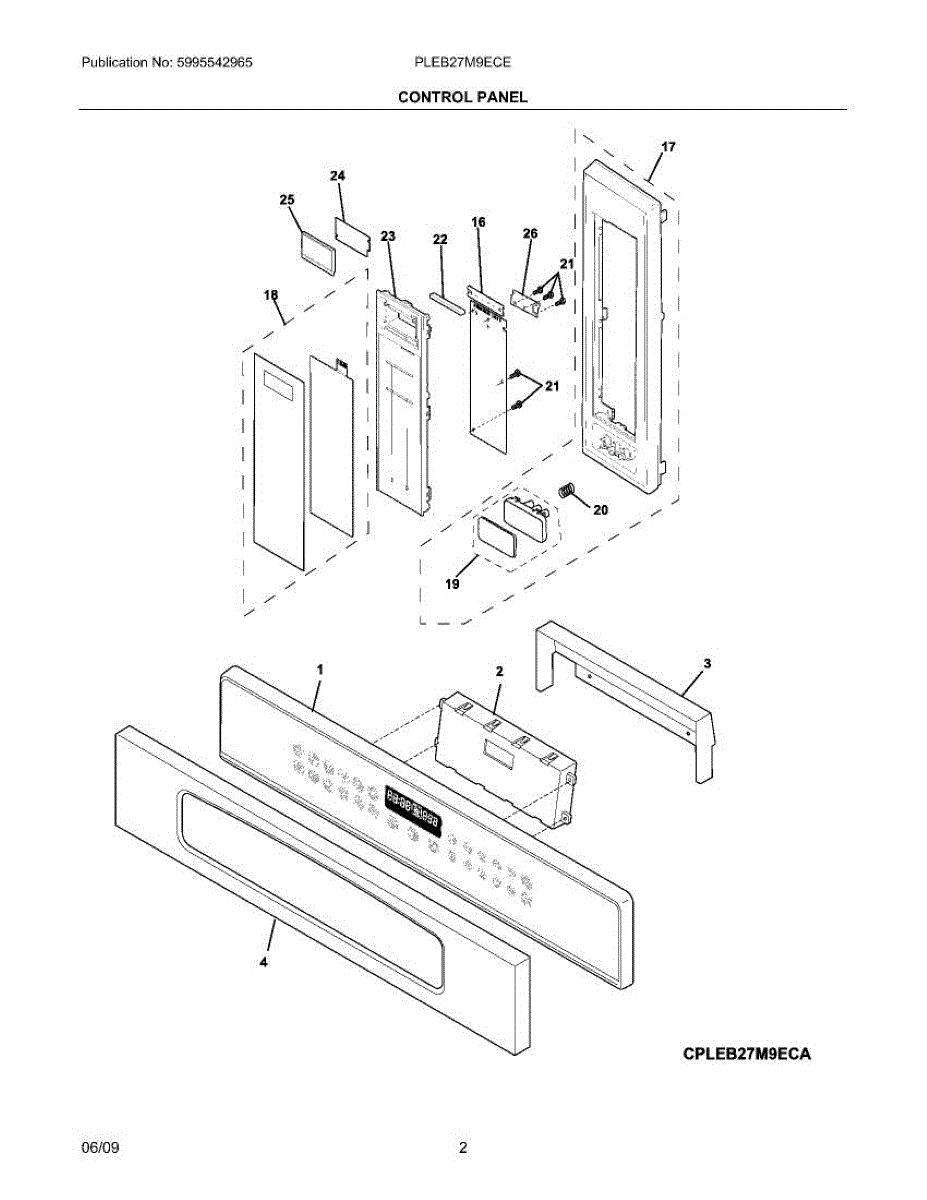 Publication No: 5995542965

PLEB27M9ECE

CONTROL PANEL

17

24

25

23

22

16

26

21

18

21

20

19

1

2

3

4

CPLEB27M9ECA

06/09

2