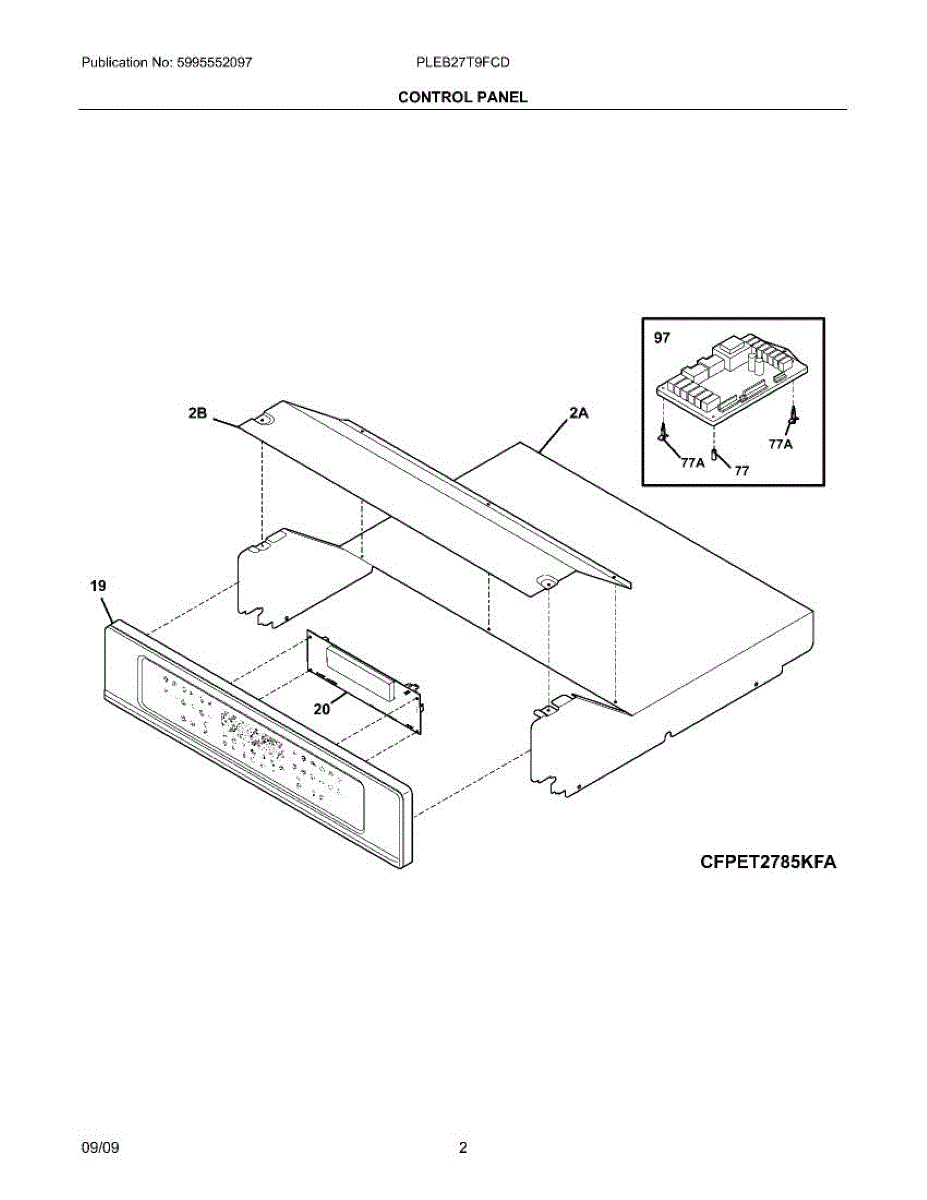 Publication No: 5995552097

PLEB27T9FCD

CONTROL PANEL

97

77A

77A

77

2B

2A

19

20

CFPET2785KFA

09/09

2