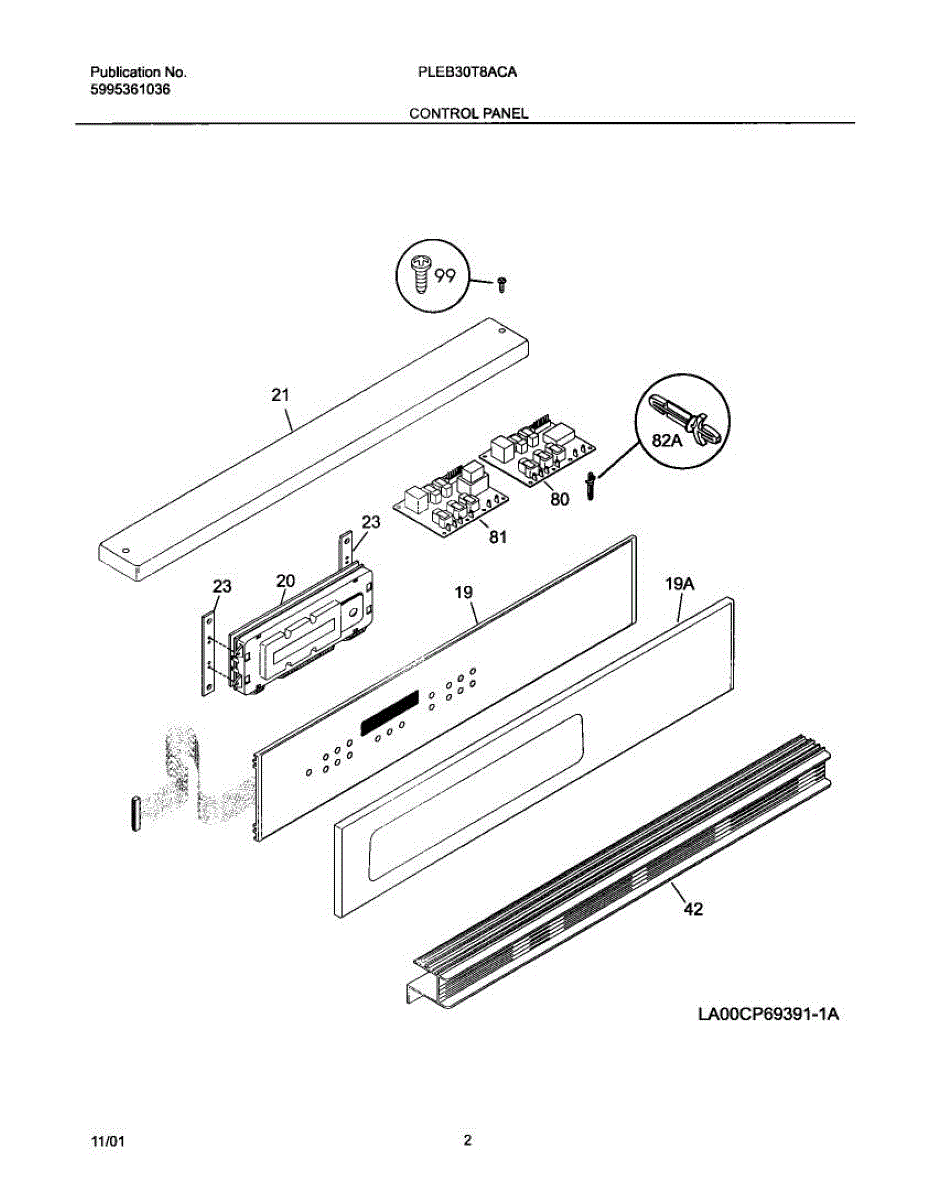 Publication No.
5995361036

PLEB30T8ACA

CONTROL PANEL

99

21

82A

80

81

23

23

20

19

19A

42

LA00CP69391-1A

11/01

2