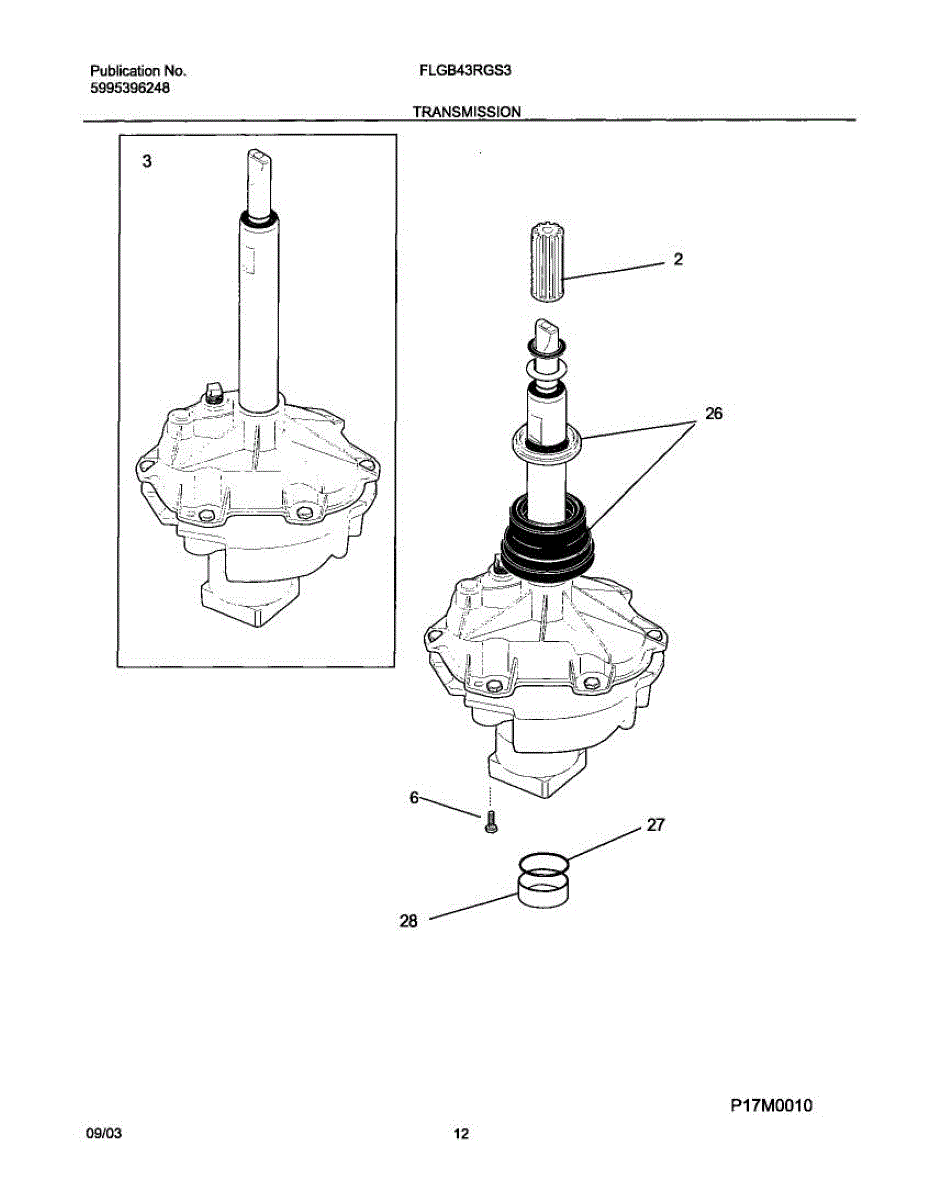 Publication No.
5995396248

FLGB43RGS3

TRANSMISSION

3

2

26

6

27

28

P17M0010

09/03

12