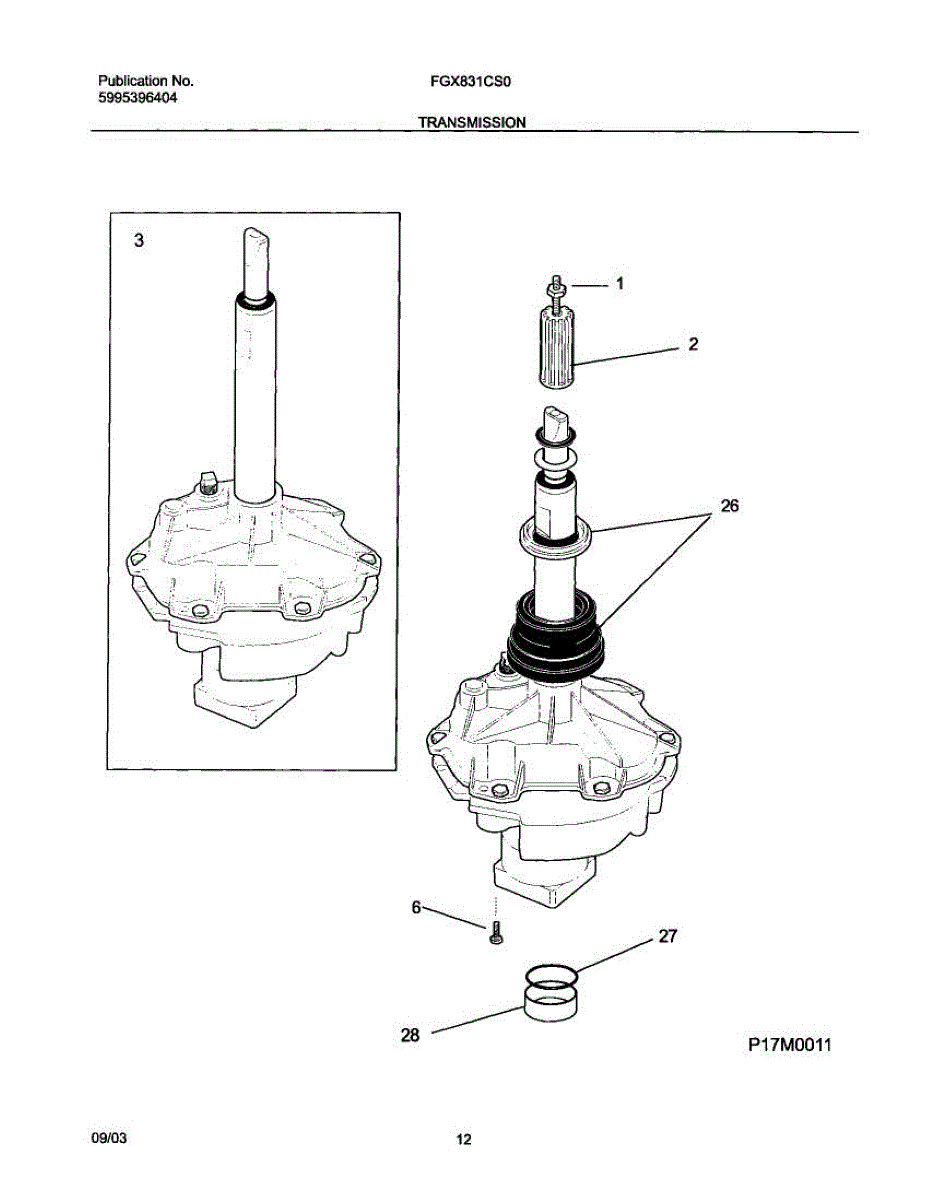 Publication No.
5995396404

FGX831CS0

TRANSMISSION

3

1

2

26

6

27

28

P17M0011

09/03

12