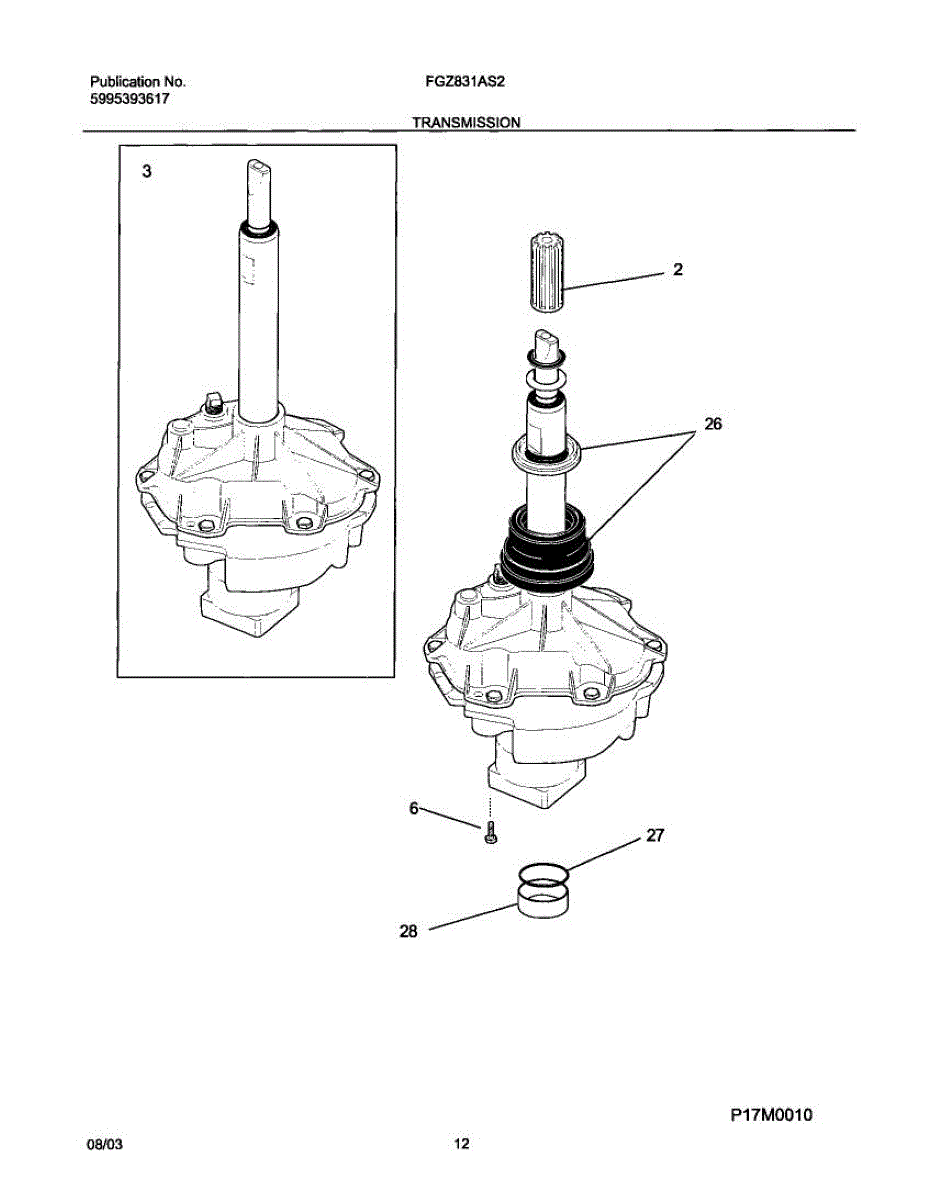 Publication No.
5995393617

FGZ831AS2

TRANSMISSION

3

2

26

6

27

28

P17M0010

08/03

12