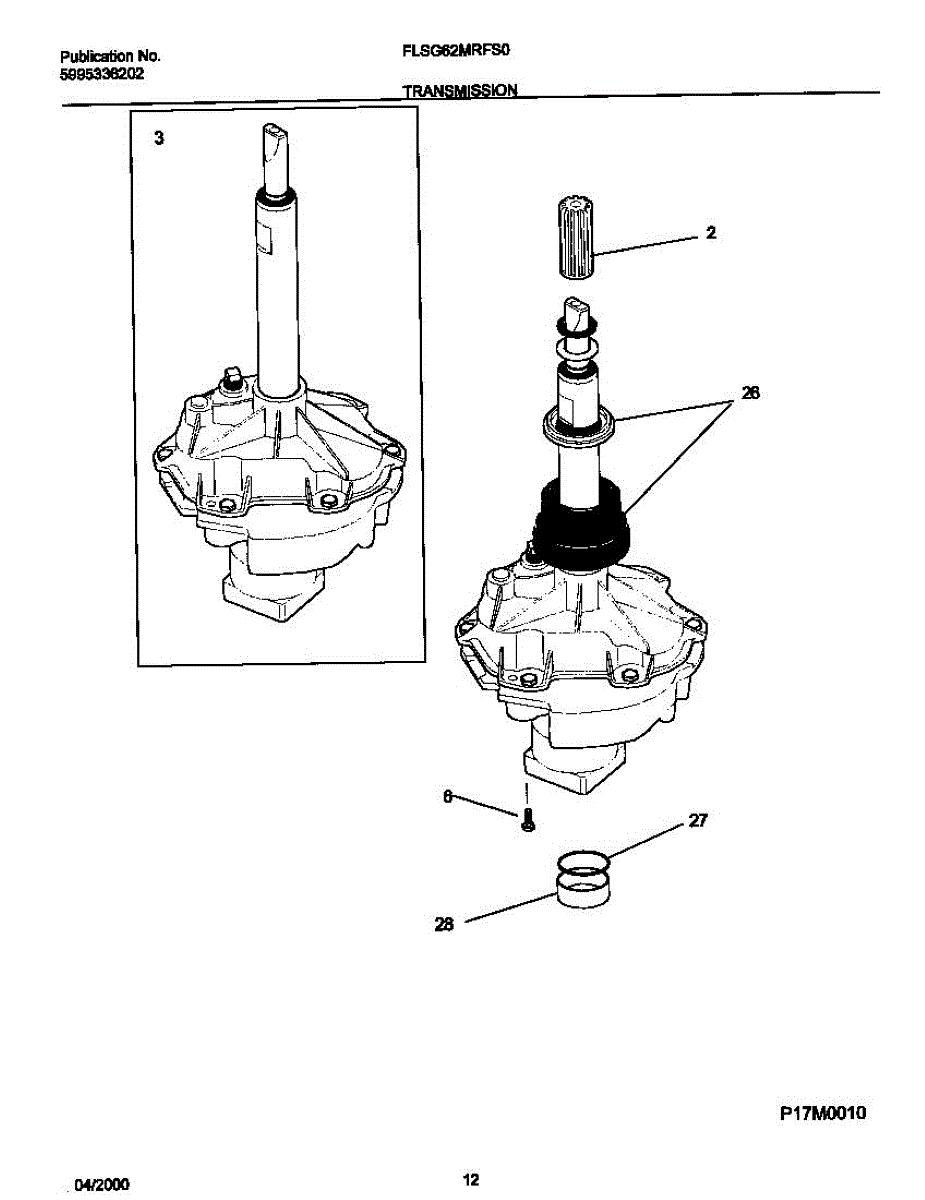 Publication No.
5995336202

FLSG62MRFS0

TRANSMISSION

3

2

26

6

27

28

P17M0010

04/2000

12