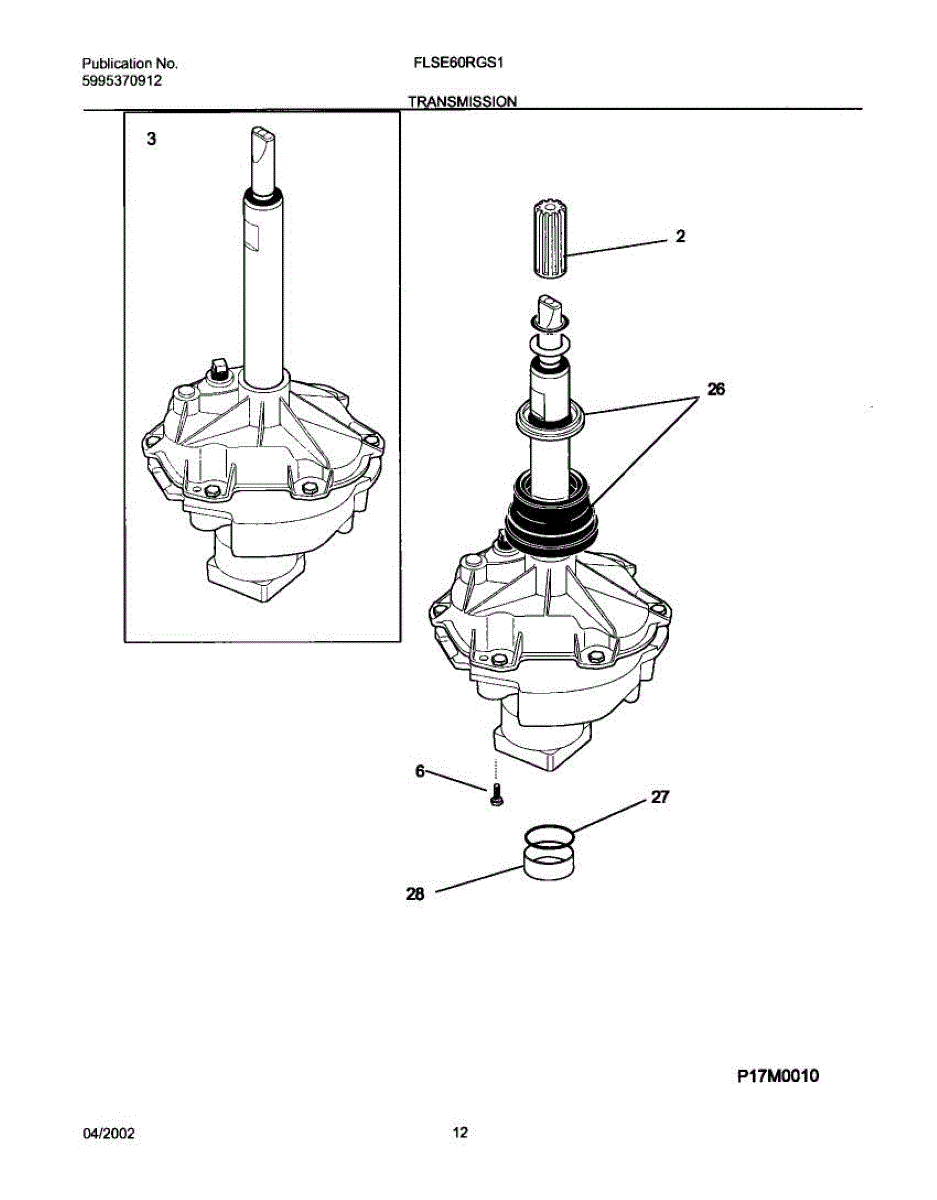 Publication No.
5995370912

FLSE60RGS1

TRANSMISSION

3

2

26

6

27

28

P17M0010

04/2002

12