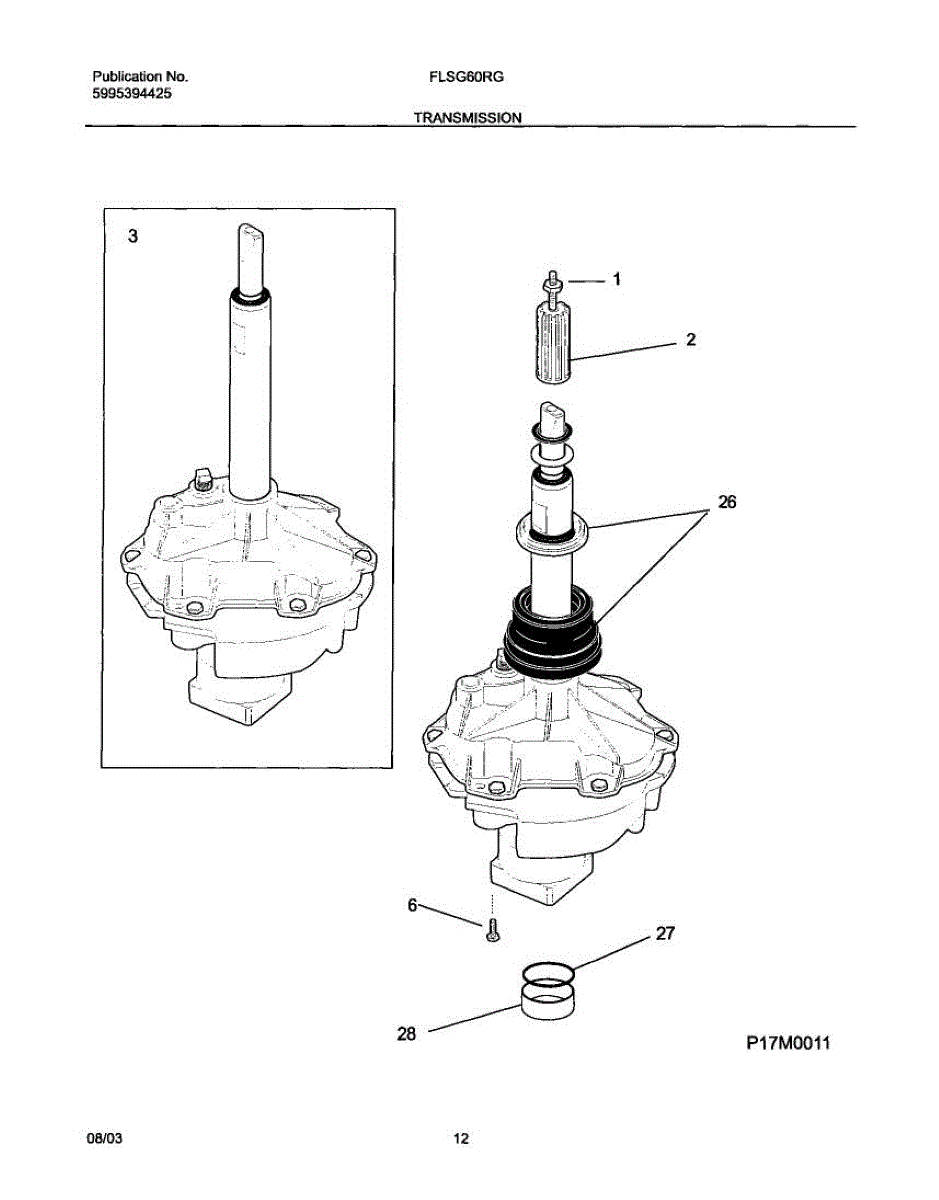 Publication No.
5995394425

FLSG60RG

TRANSMISSION

3

1

2

26

6

27

28

P17M0011

08/03

12