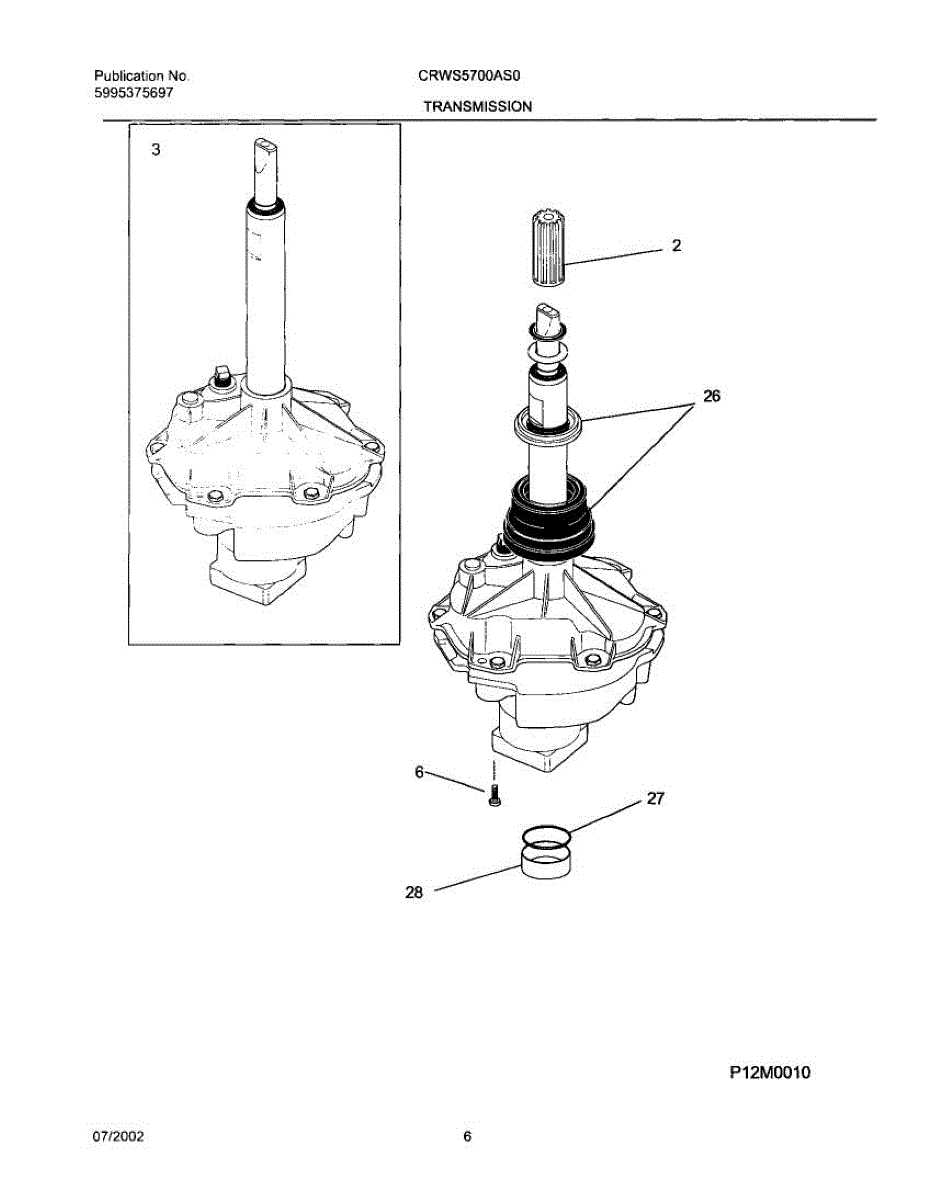 Publication No.
5995375697

CRWS5700AS0

TRANSMISSION

3

2

26

6

27

28

P12M0010

07/2002

6