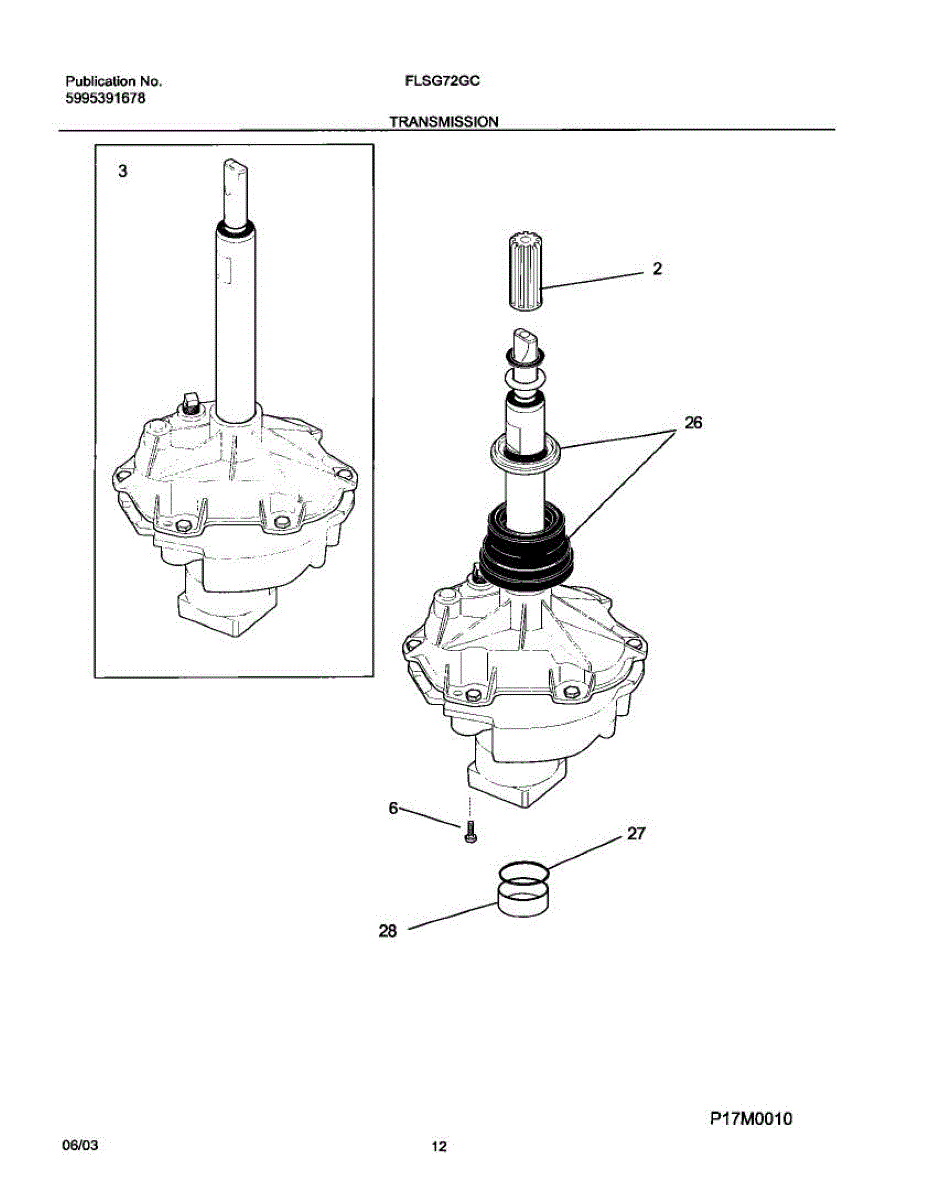 Publication No.
5995391678

FLSG72GC

TRANSMISSION

3

2

26

6

27

28

P17M0010

06/03

12