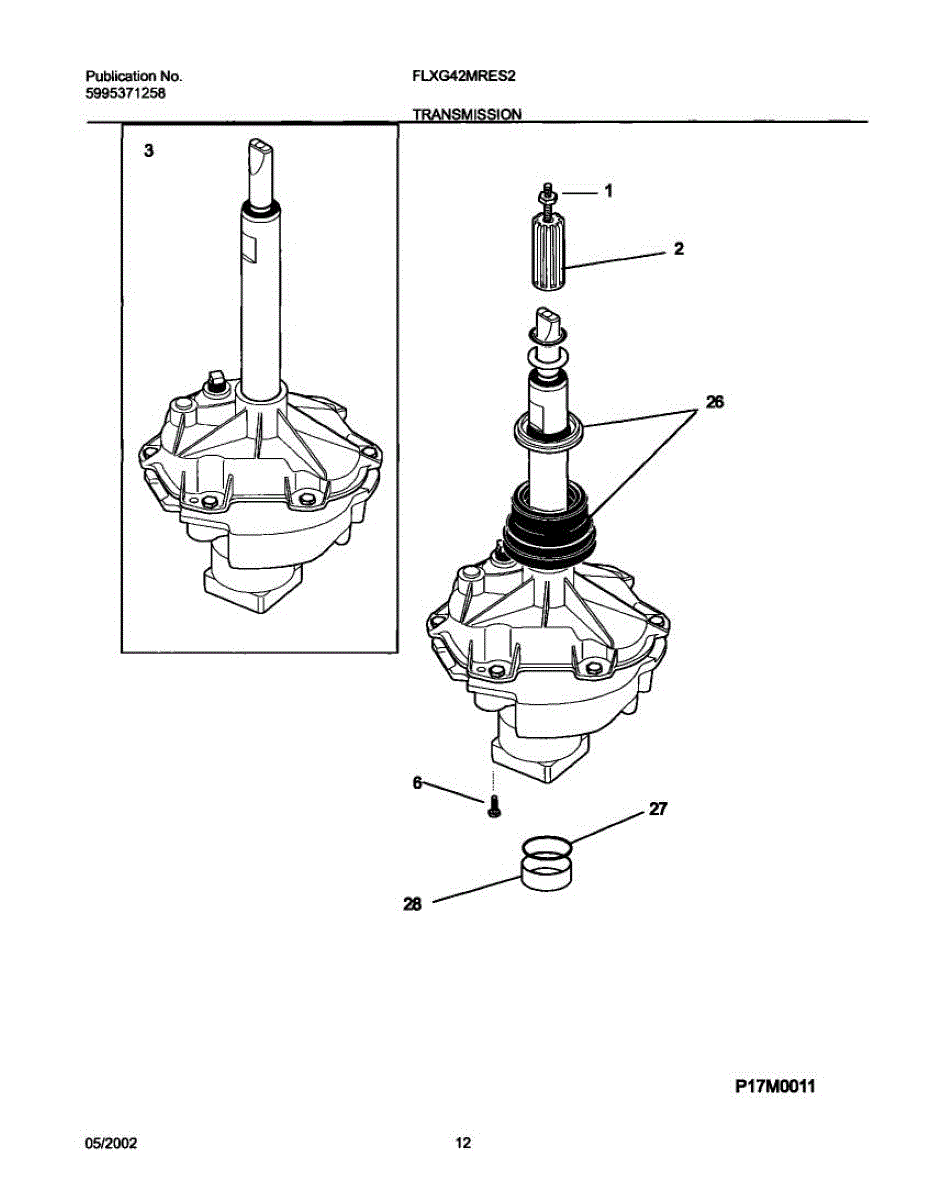 Publication No.
5995371258

FLXG42MRES2

TRANSMISSION

3

1

2

26

6

27

28

P17M0011

05/2002

12