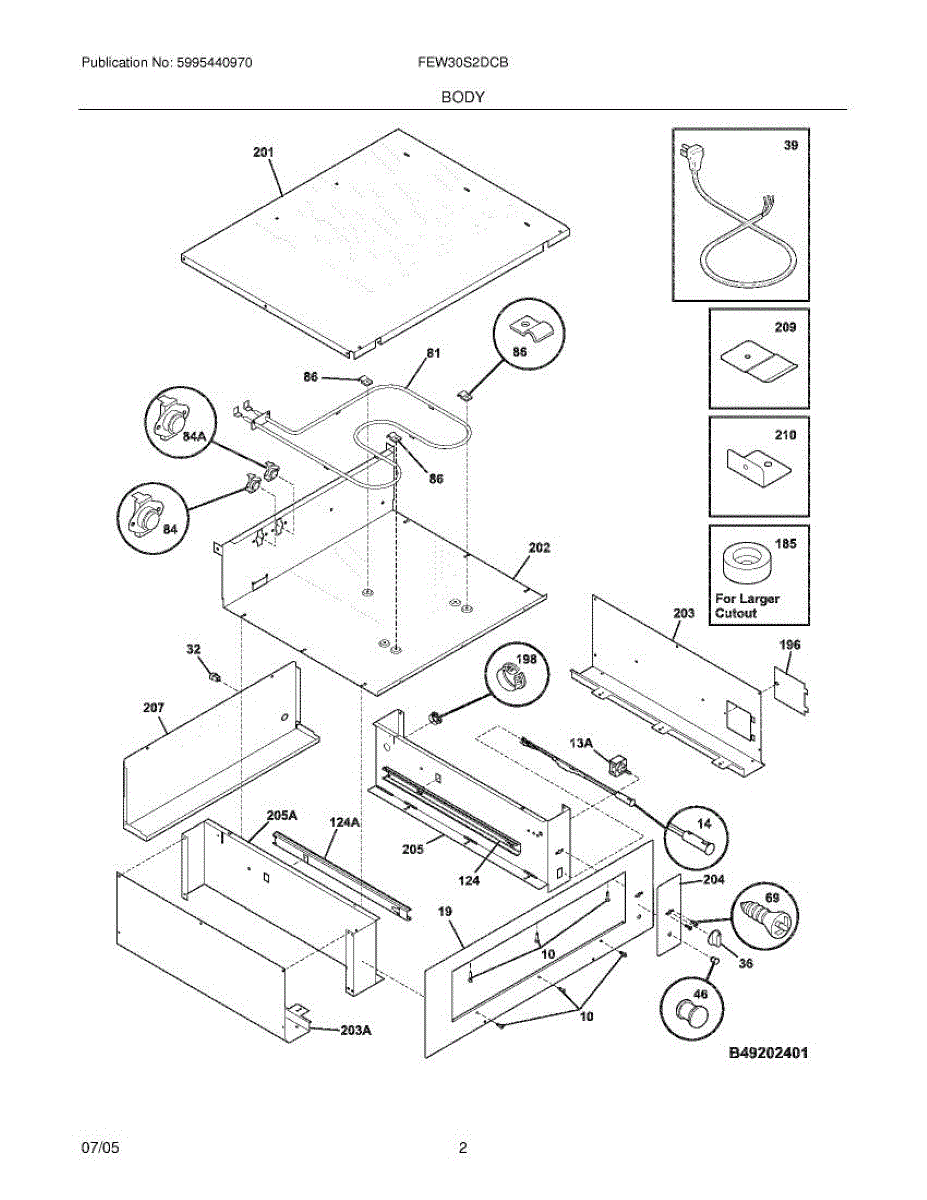 Publication No: 5995440970 FEW30S2DCB

BODY

201

39

209

210

185

For Larger Cutout

86

81

86

84A

86

84

202

203

196

32

198

207

13A

14

205A

124A

205

124

204

69

19

10

36

10

46

203A

B49202401

07/05 2