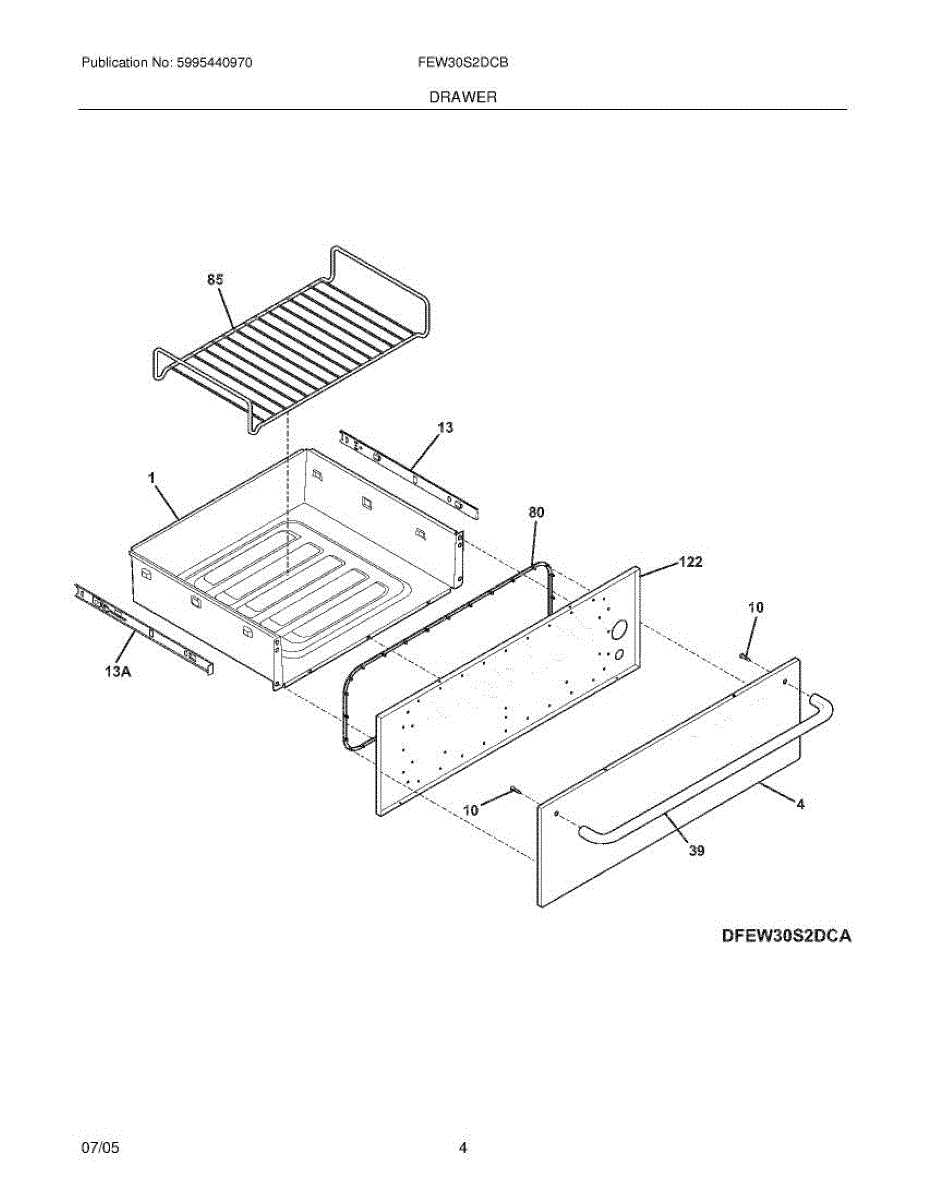 Publication No: 5995440970 FEW30S2DCB

DRAWER

85

13

1

80

122

10

13A

10

4

39

DFEW30S2DCA

07/05 4