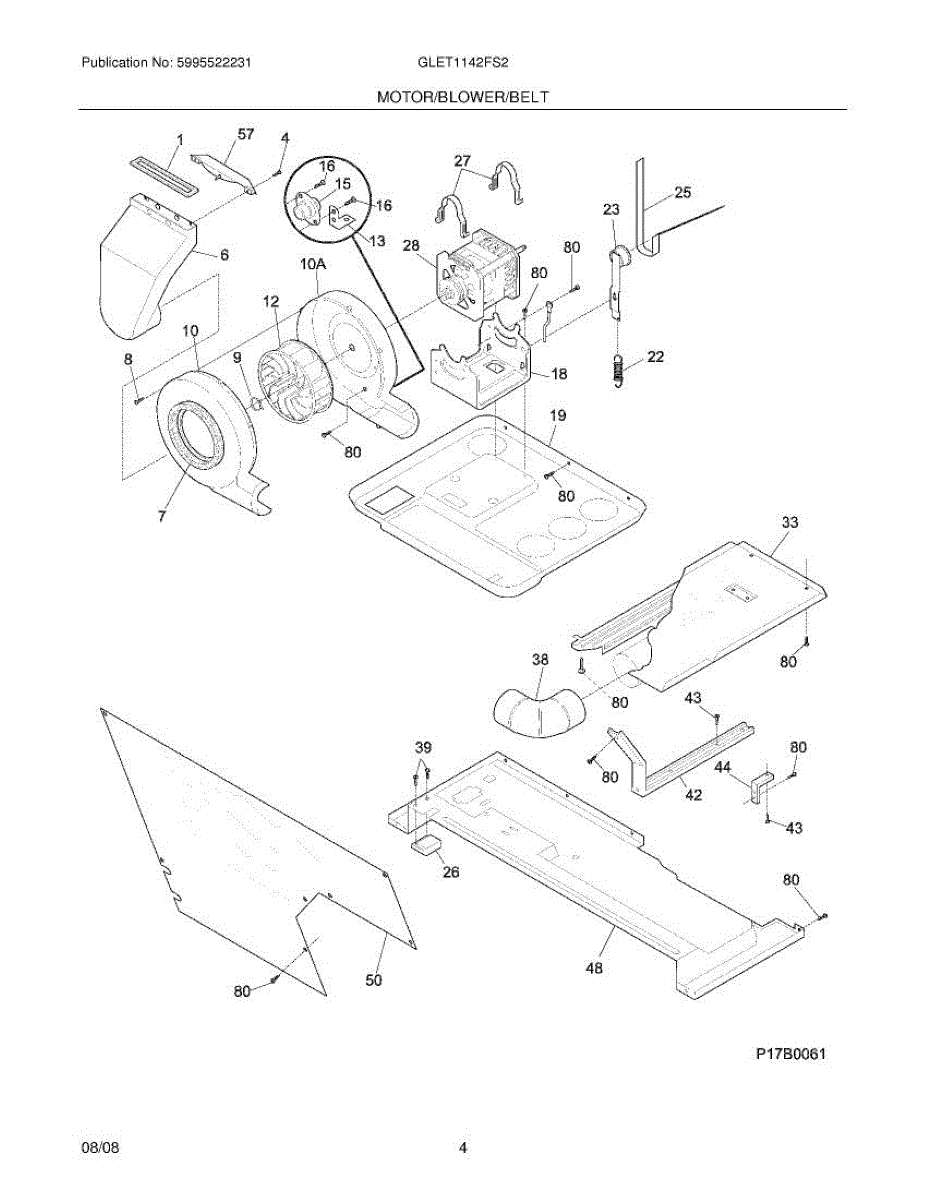 Publication No: 5995522231

GLET1142FS2

MOTOR/BLOWER/BELT

1
57
4
16
15
16
13
27
25
23
28
80
80
6
10A
12
10
8
9
18
22
19
80
80
7
33
38
80
80
43
39
80
80
44
42
43
26
80
48
50
80

P17B0061

08/08

4