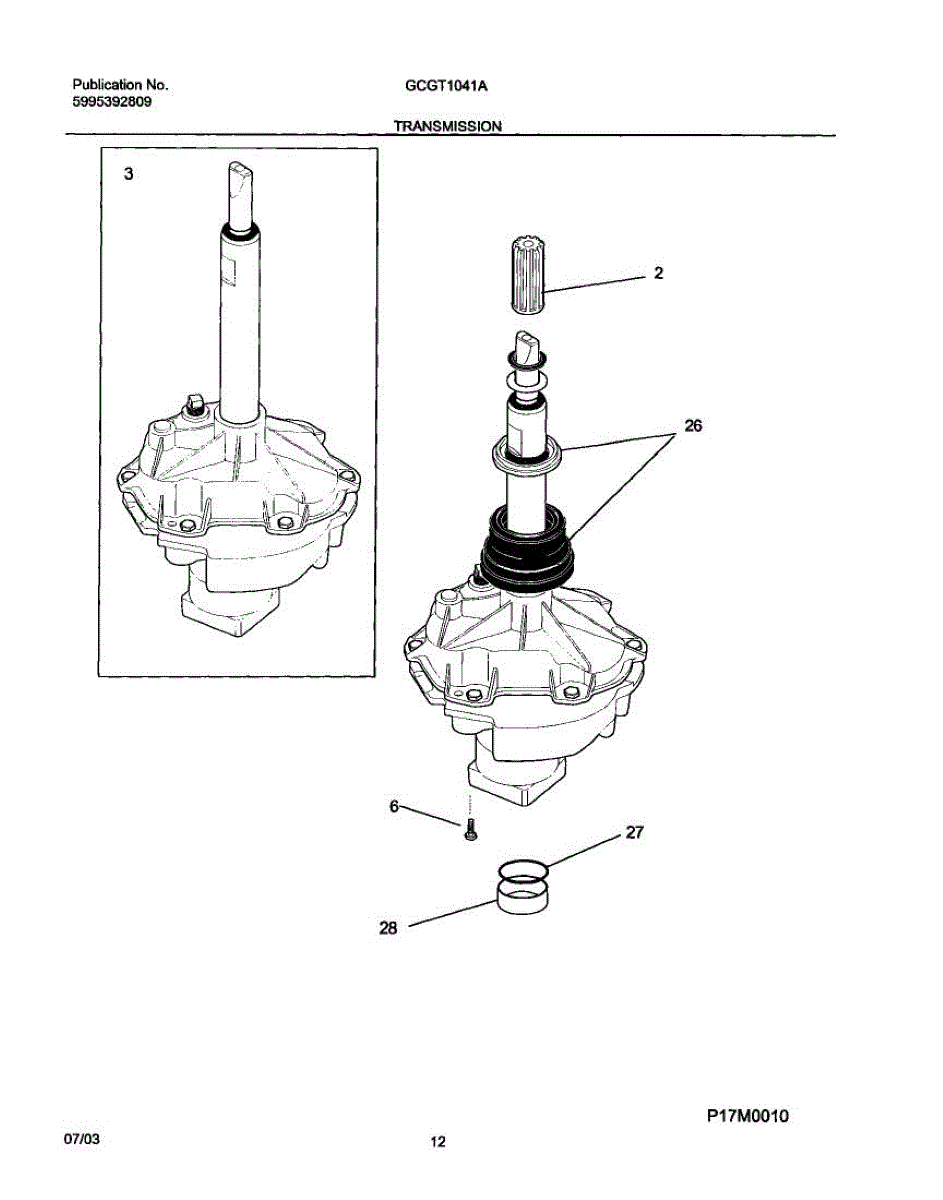 Publication No.
5995392809

GCGT1041A

TRANSMISSION

3

2

26

6

27

28

P17M0010

07/03

12