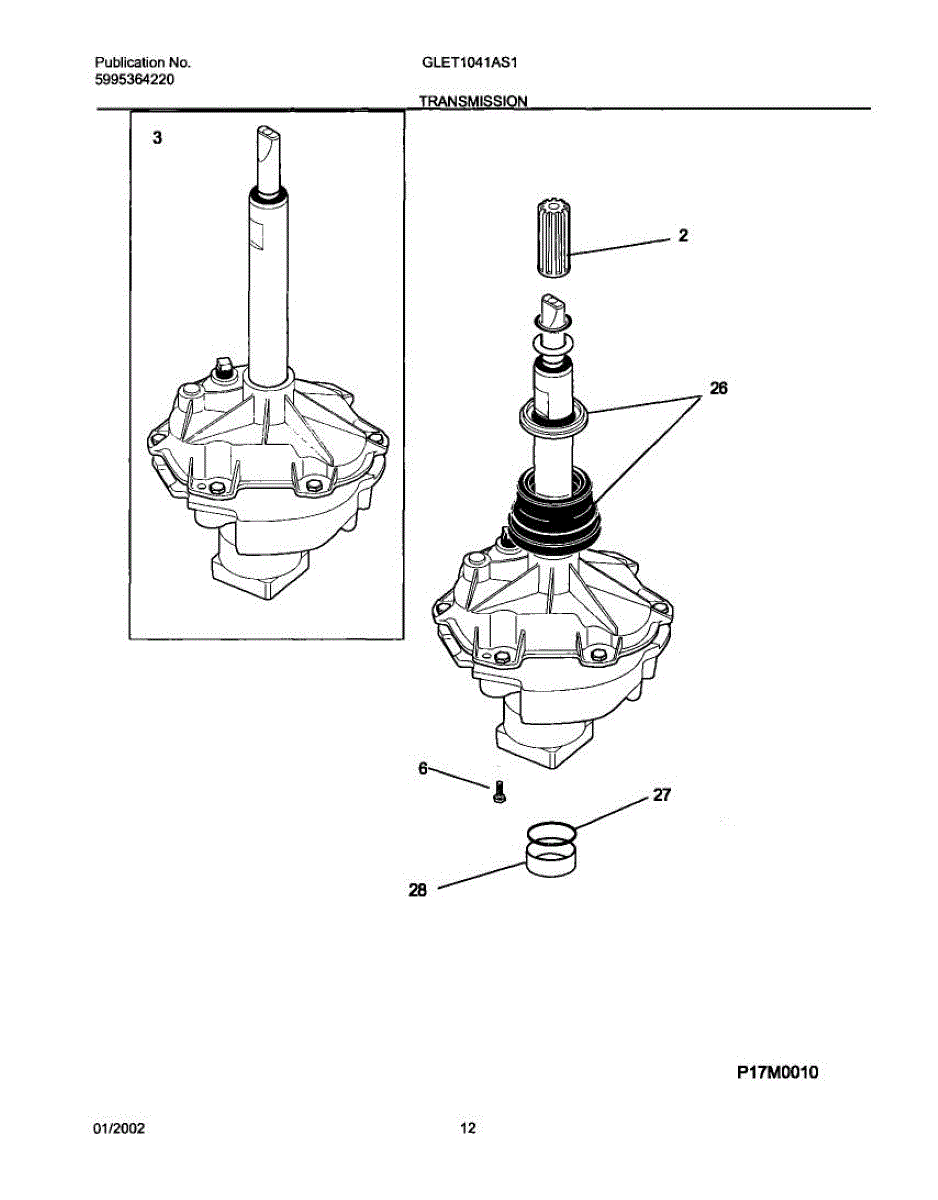 Publication No.
5995364220

GLET1041AS1

TRANSMISSION

3

2

26

6

27

28

P17M0010

01/2002

12