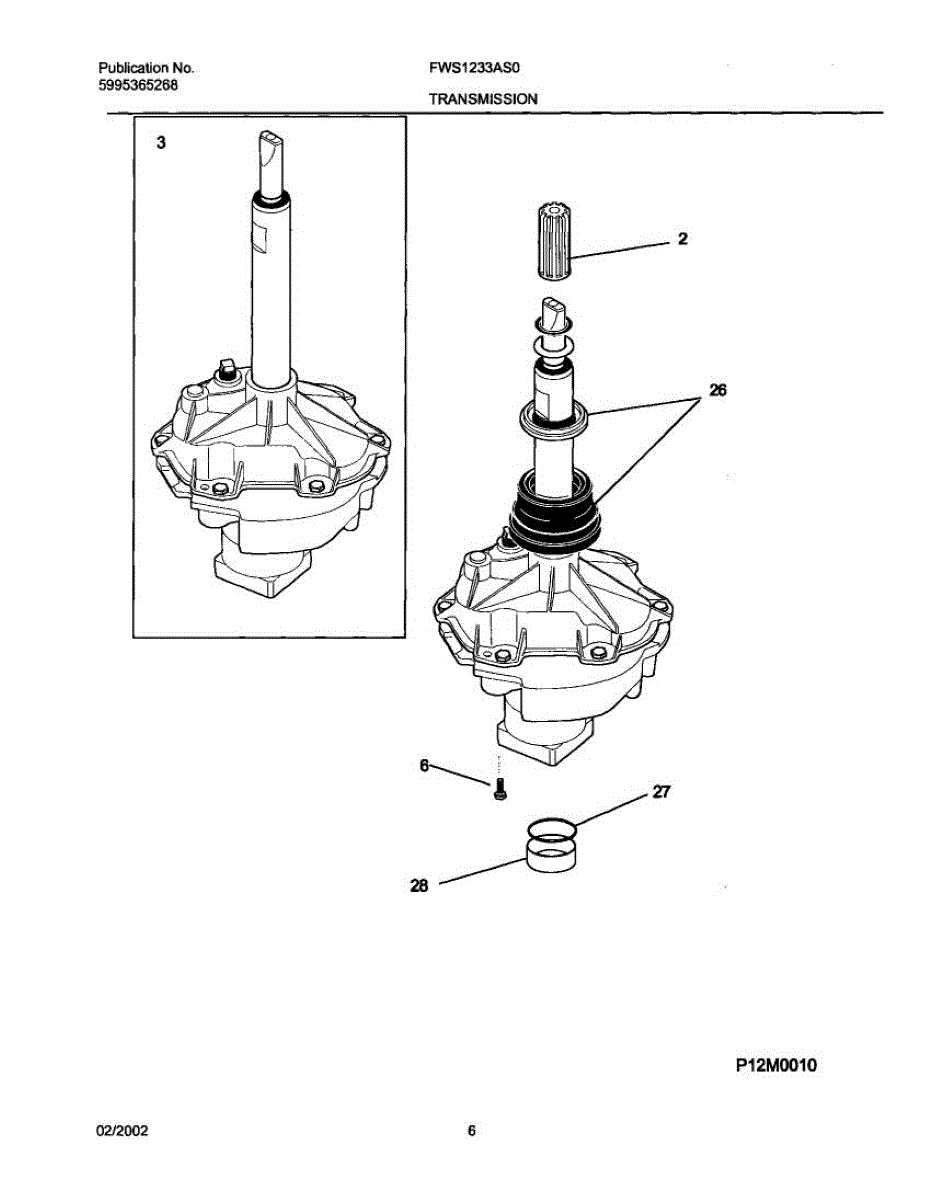 Publication No.
5995365268

FWS1233AS0

TRANSMISSION

3

2

26

6

27

28

P12M0010

02/2002

6