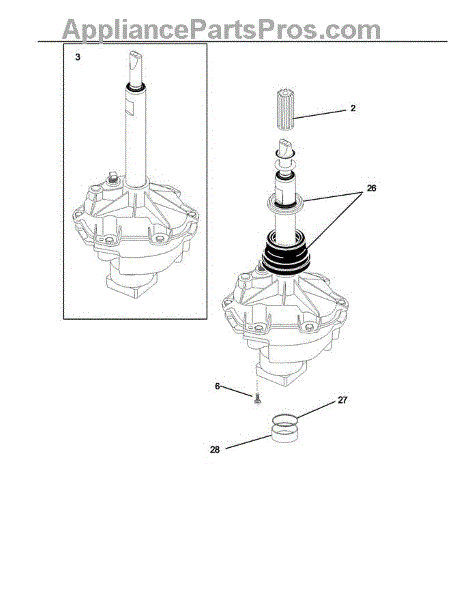 AppliancePartsPros.com

3

2

26

6

27

28