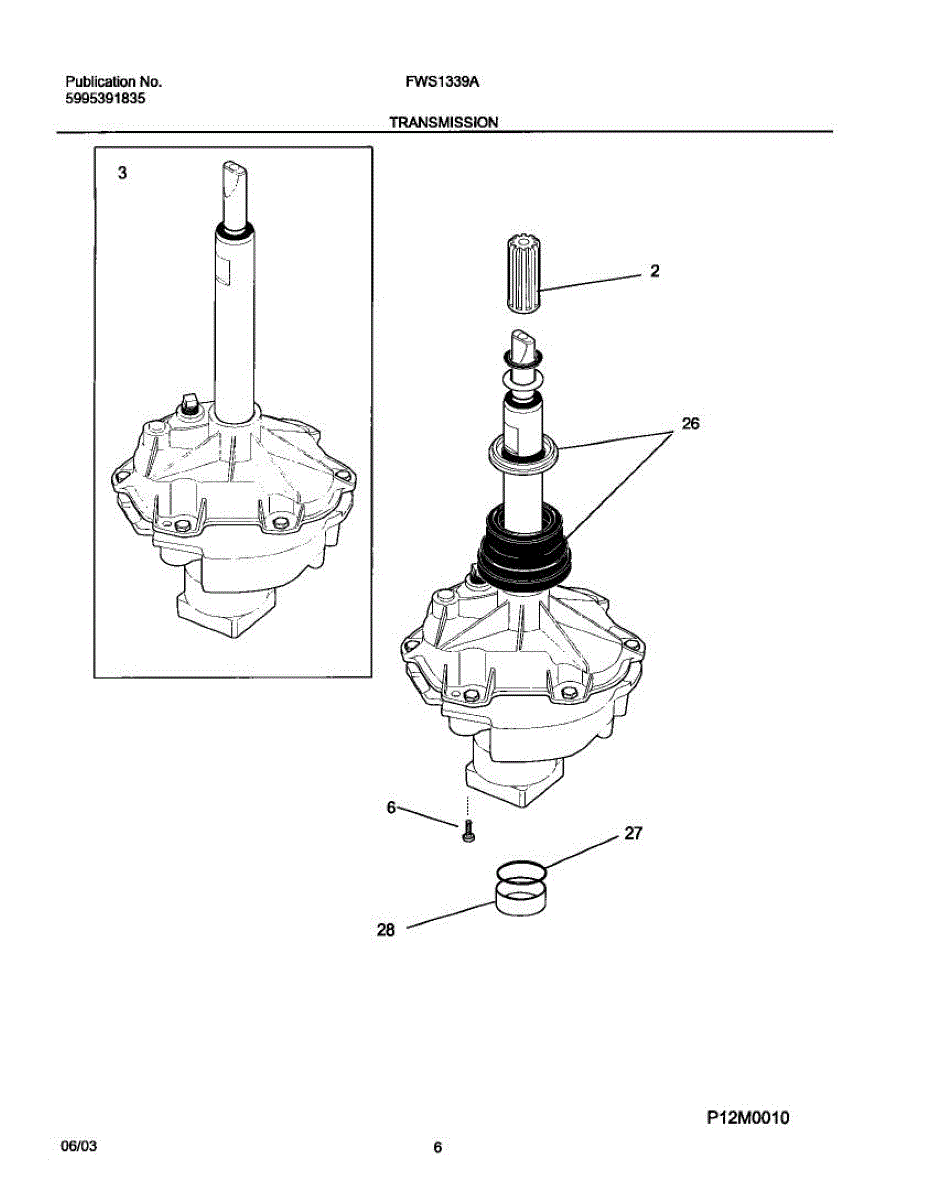 Publication No.
5995391835

FWS1339A

TRANSMISSION

3

2

26

6

27

28

P12M0010

06/03

6