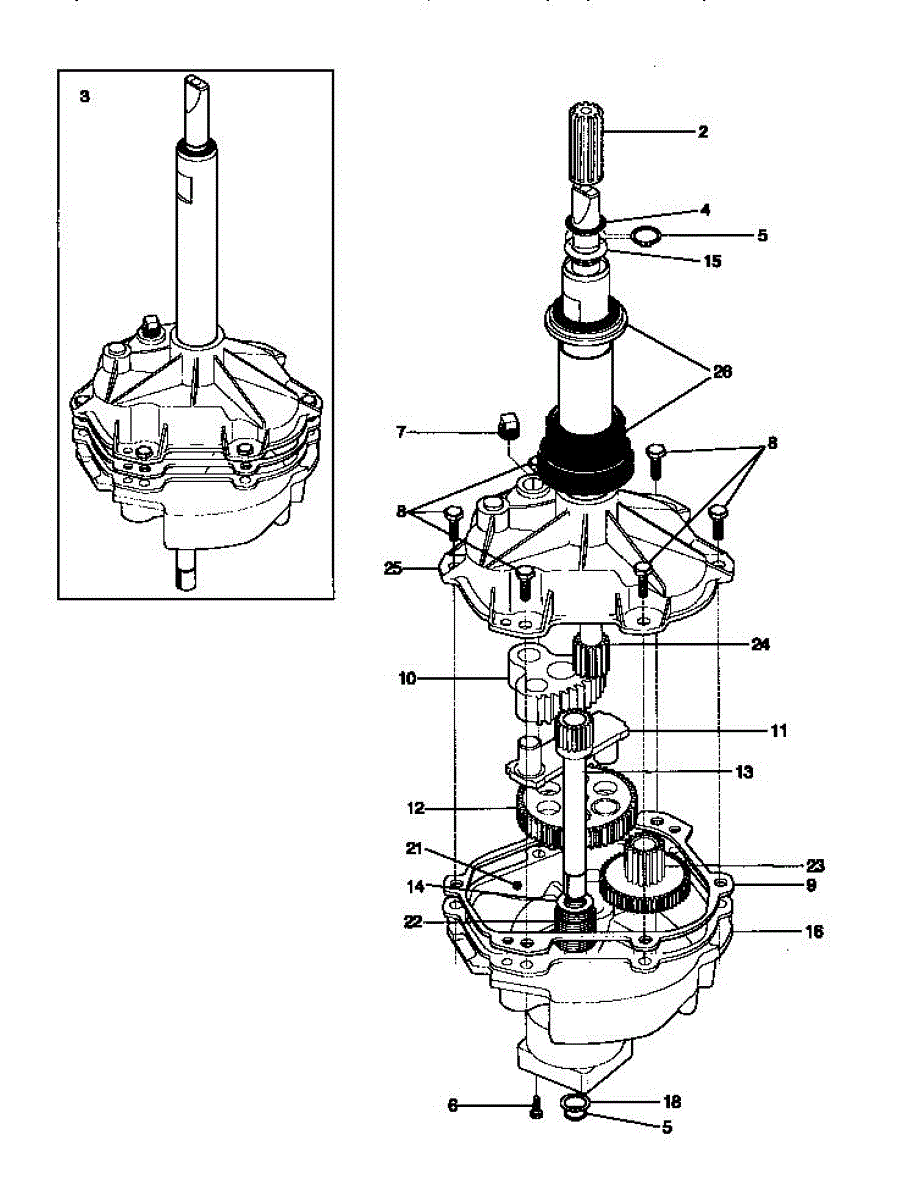 3

2
4
5
15
26
7
8
8
25
24
10
11
13
12
21
23
14
9
22
16
6
18
5