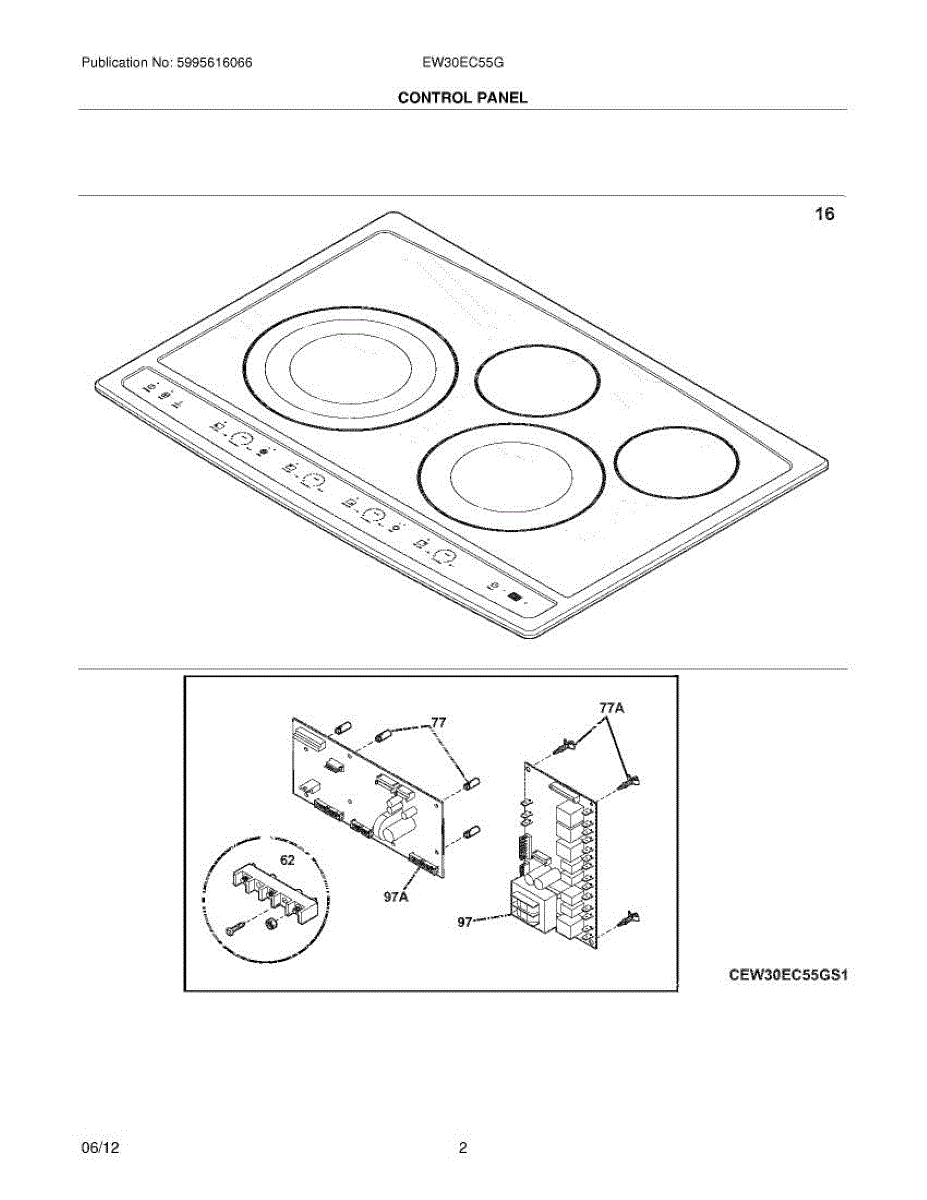 Publication No: 5995616066 EW30EC55G

CONTROL PANEL

16

77

77A

62

97A

97

CEW30EC55GS1

06/12 2