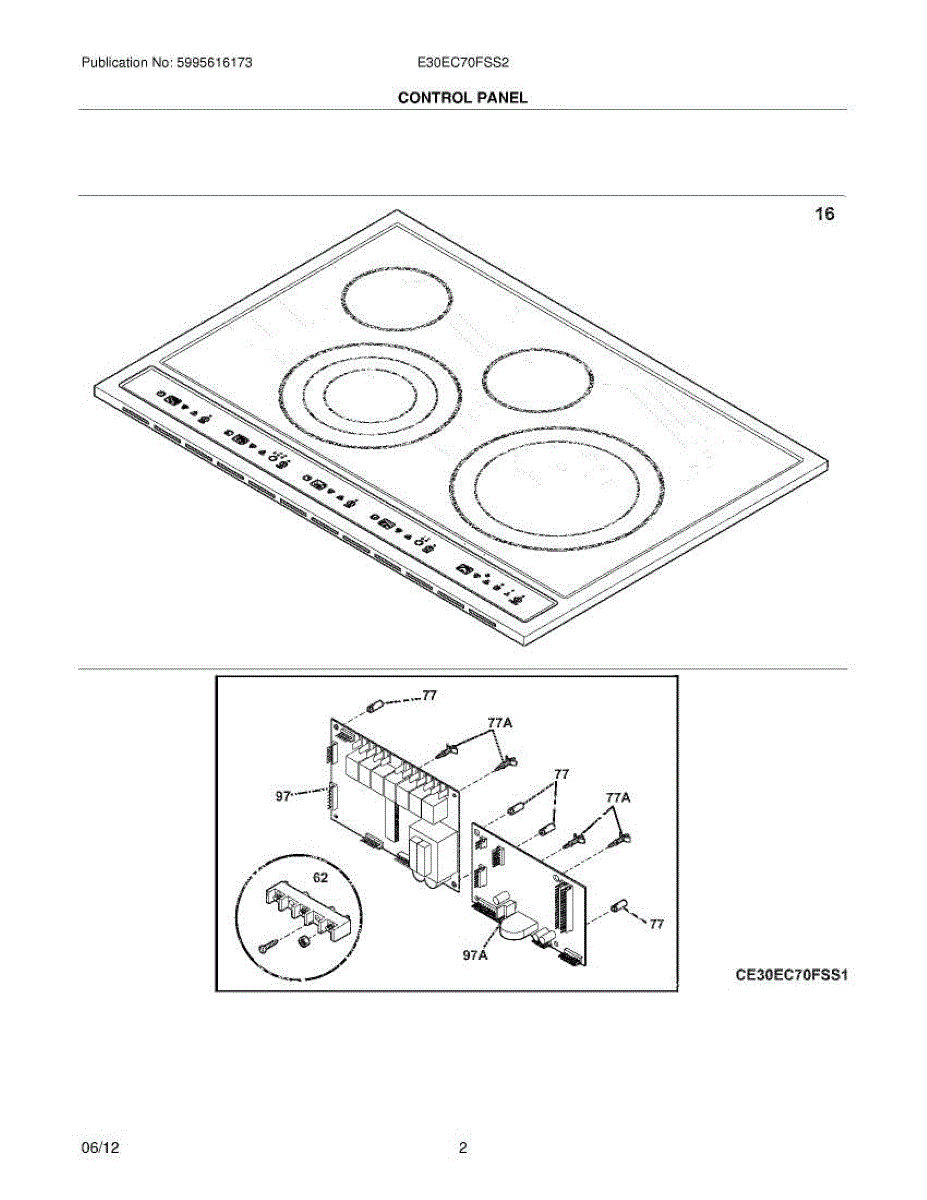 Publication No: 5995616173
E30EC70FSS2
CONTROL PANEL

16

77
77A
97
77
77A
62
77
97A

CE30EC70FSS1

06/12
2