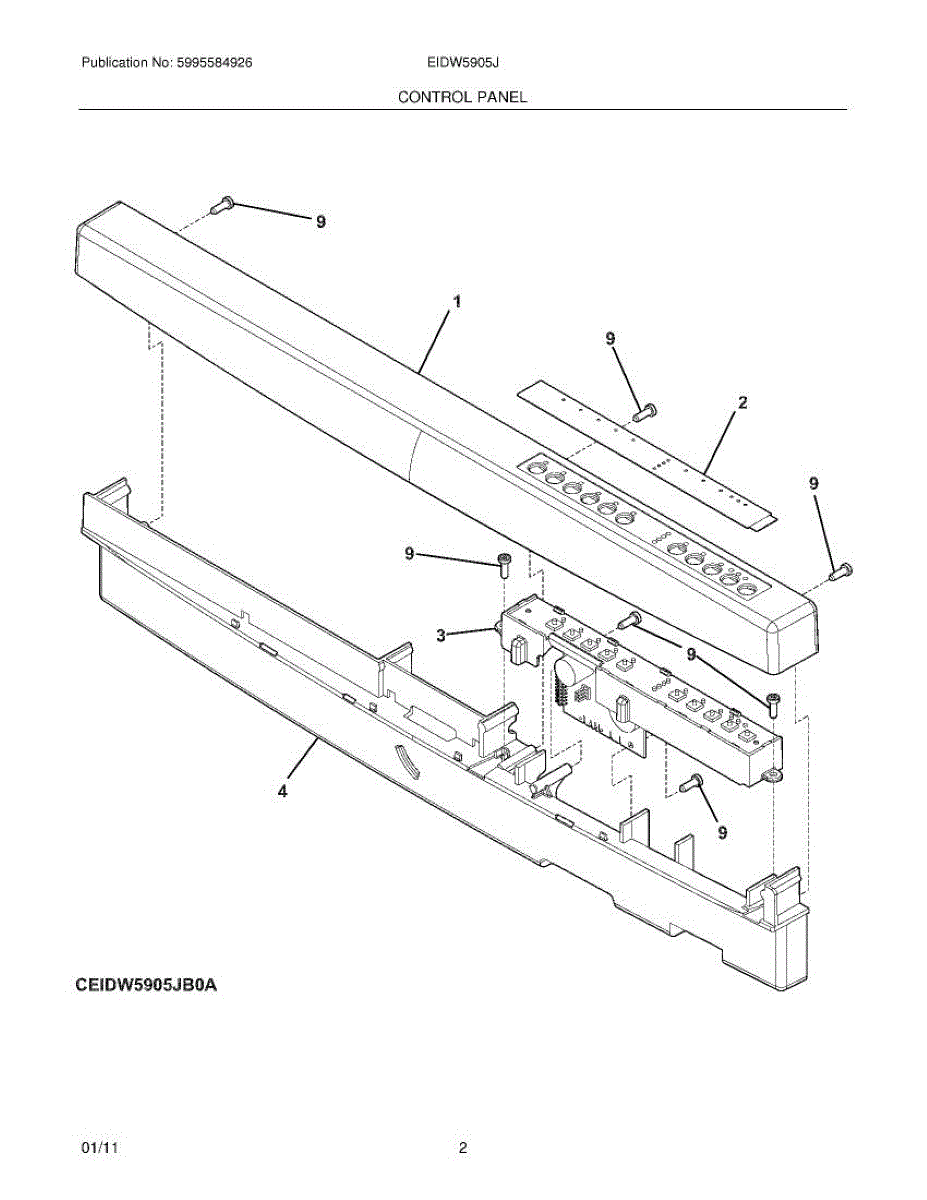 Publication No: 5995584926

EIDW5905J

CONTROL PANEL

9

1

9

2

9

9

3

9

4

9

CEIDW5905JB0A

01/11

2