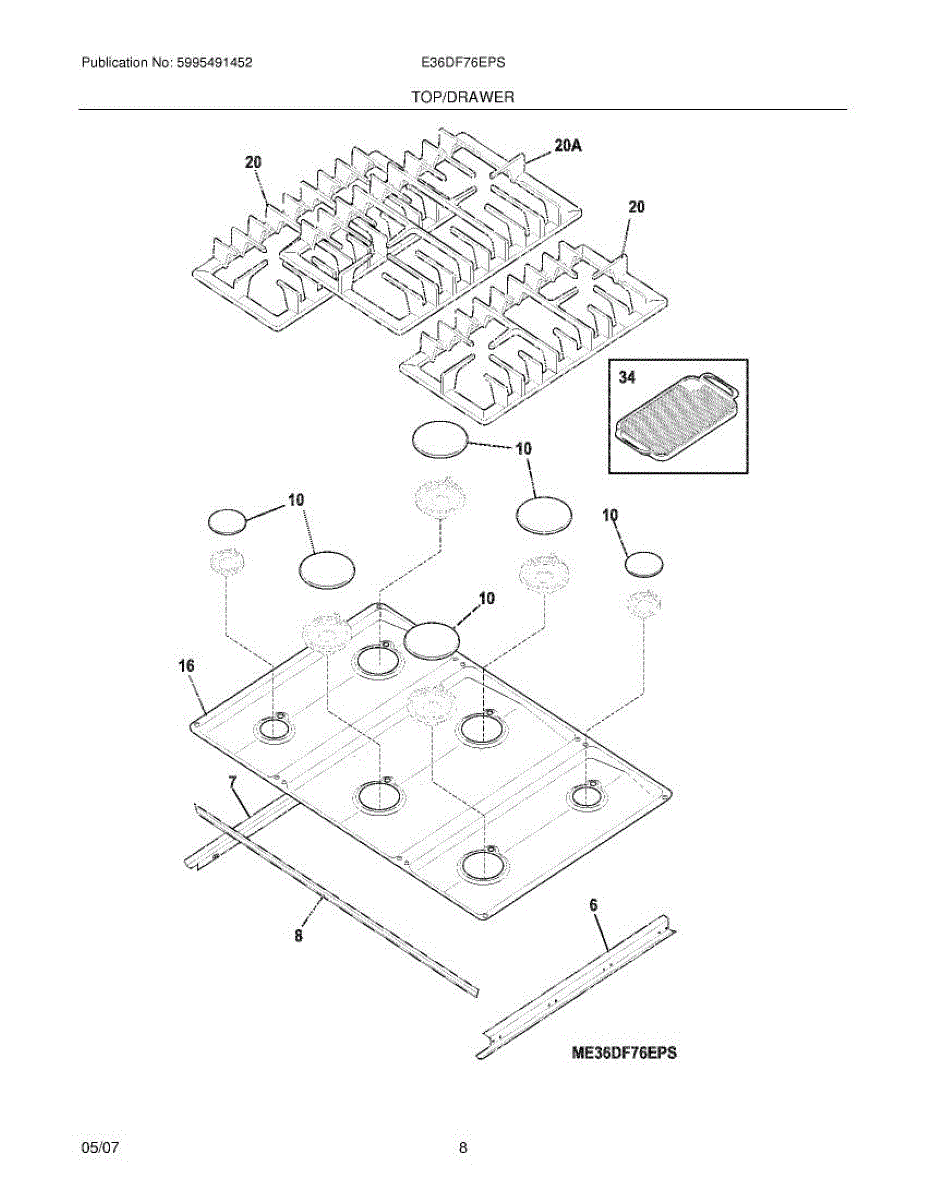 Publication No: 5995491452 E36DF76EPS

TOP/DRAWER

20

20A

20

34

10

10

10

10

10

16

7

8

6

ME36DF76EPS

05/07 8