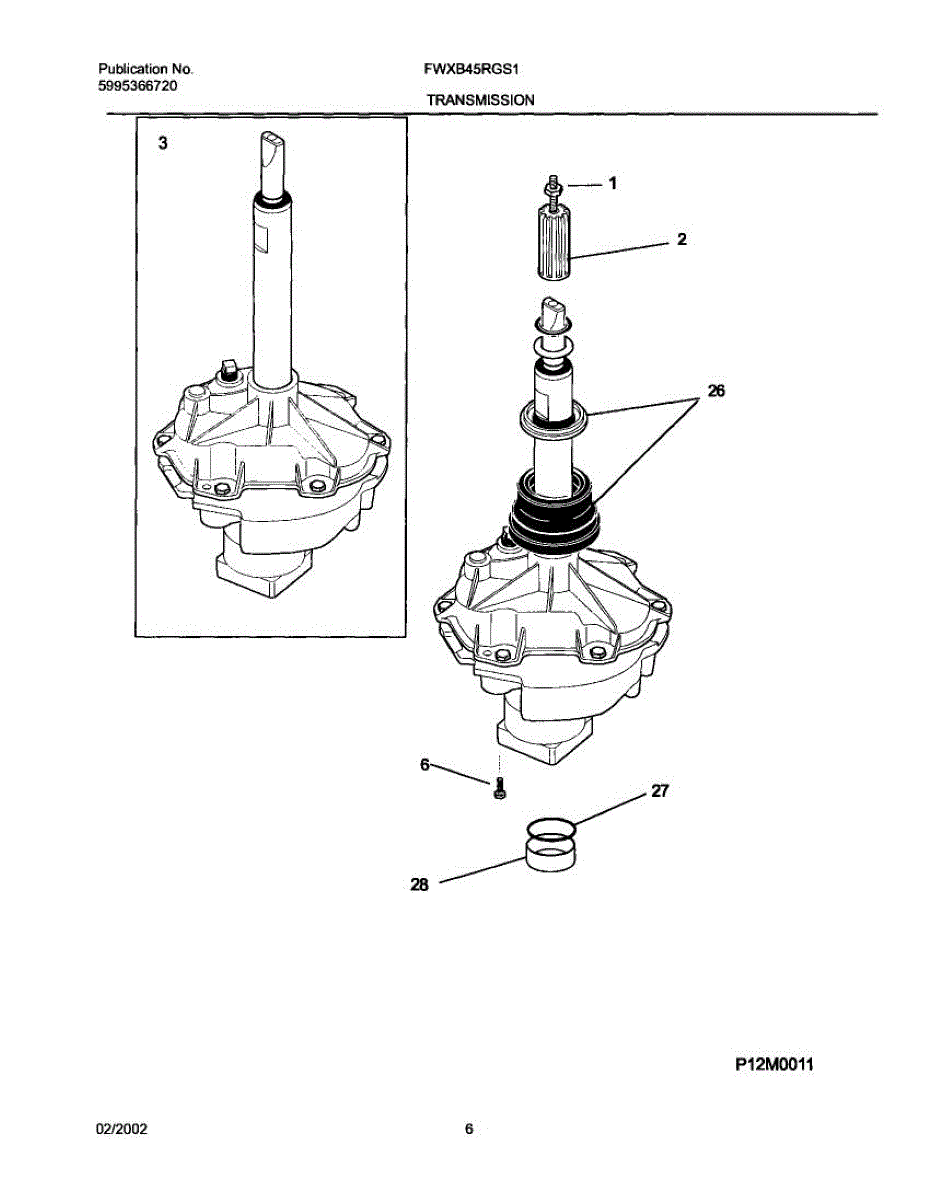 Publication No.
5995366720

FWXB45RGS1

TRANSMISSION

3

1

2

26

6

27

28

P12M0011

02/2002

6