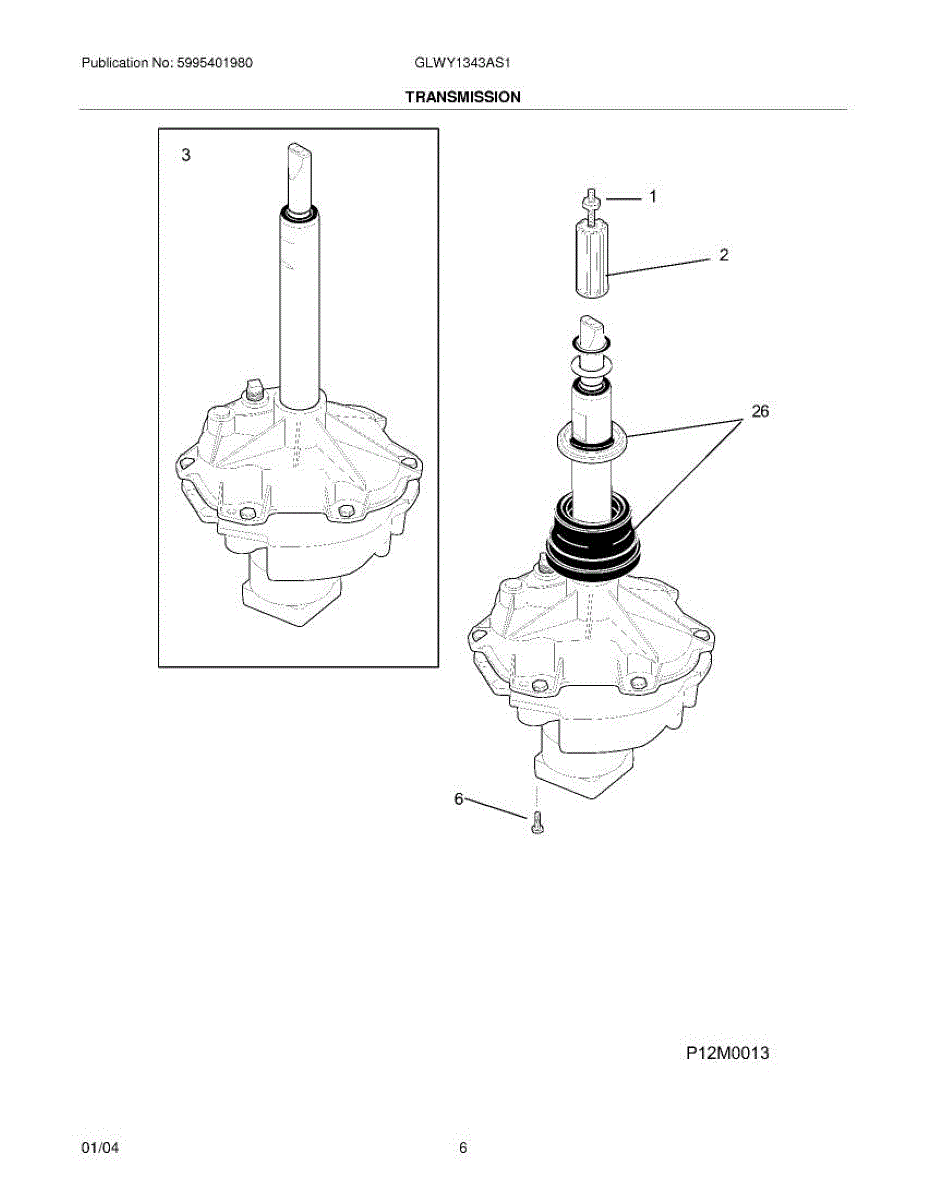 Publication No: 5995401980

GLWY1343AS1

TRANSMISSION

3

1

2

26

6

P12M0013

01/04

6