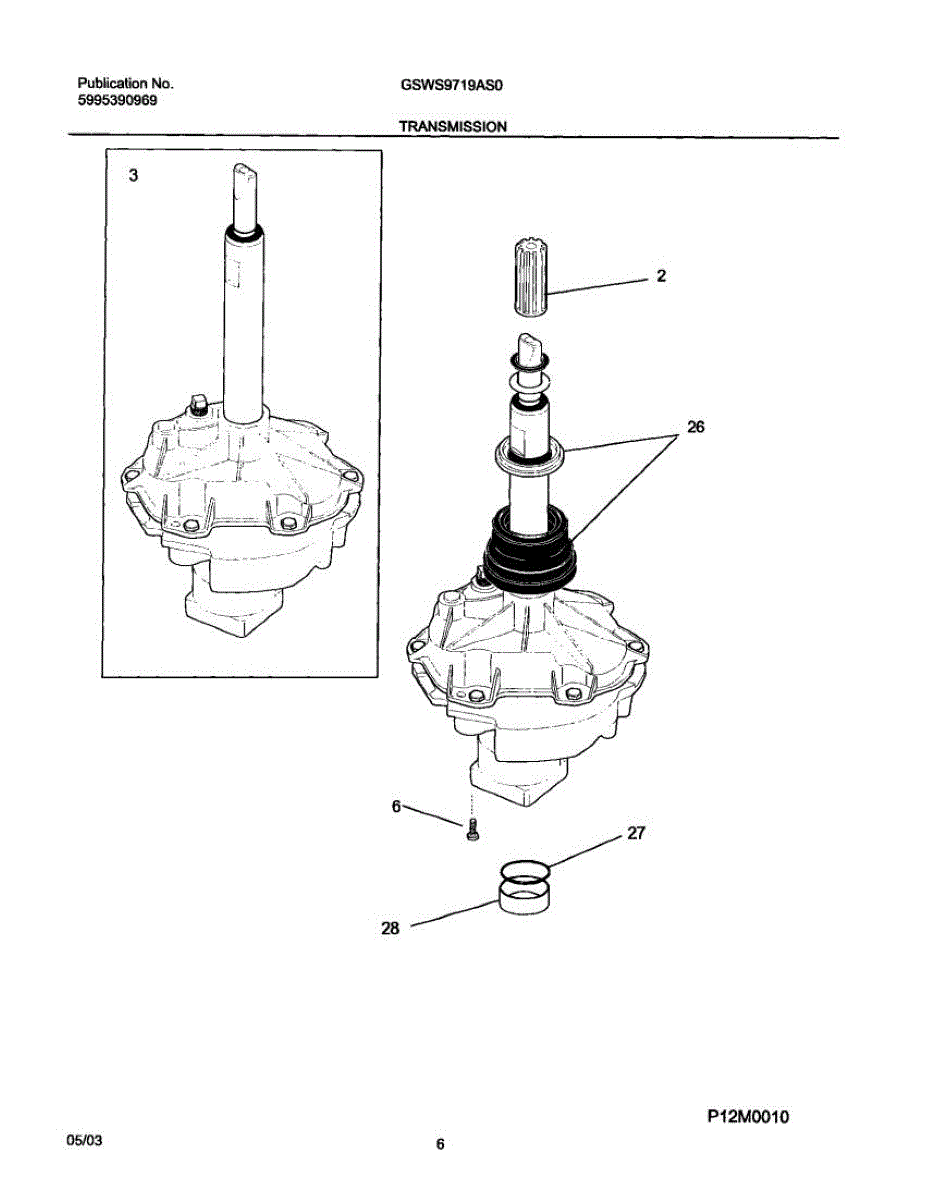 Publication No.
5995390969

GSWS9719AS0

TRANSMISSION

3

2

26

6

27

28

P12M0010

05/03

6