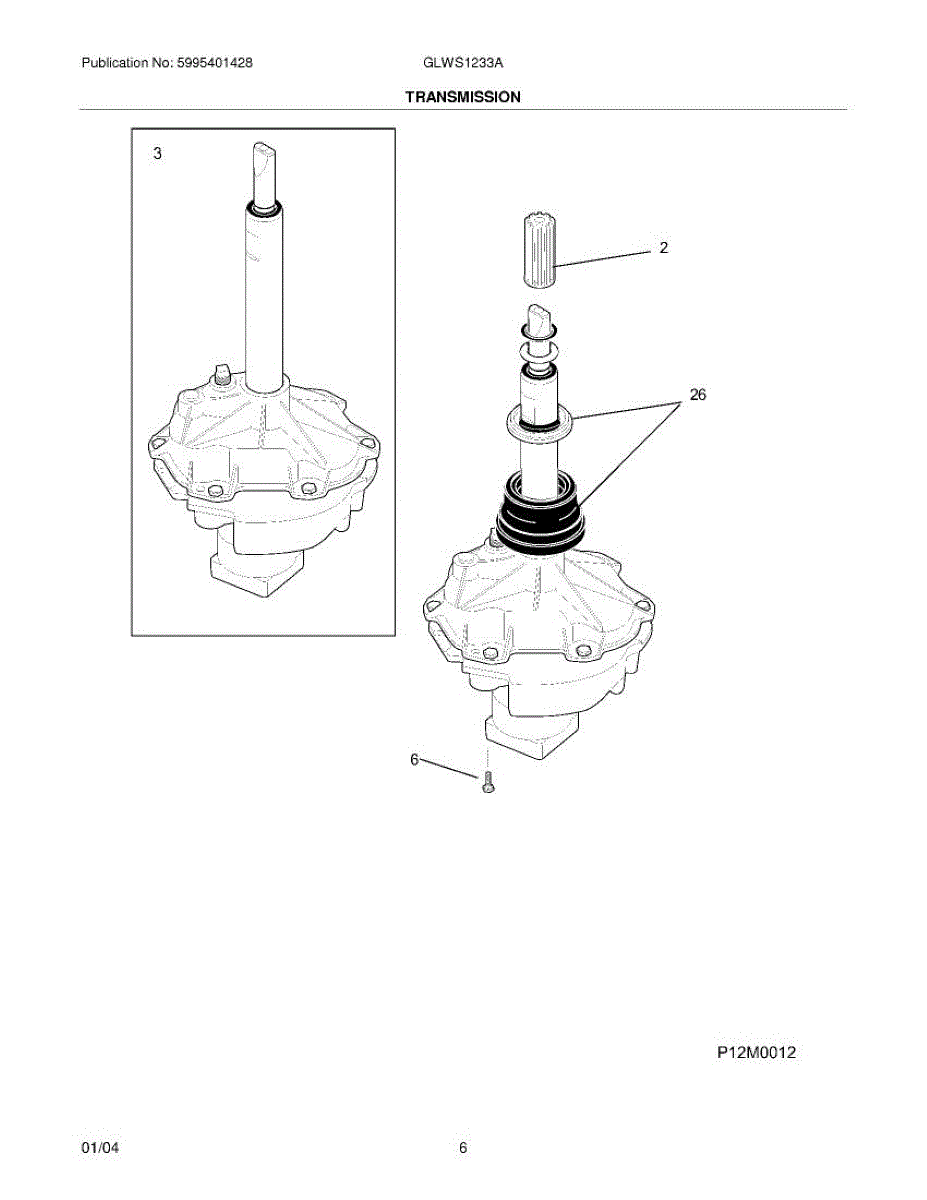 Publication No: 5995401428

GLWS1233A

TRANSMISSION

3

2

26

6

P12M0012

01/04

6