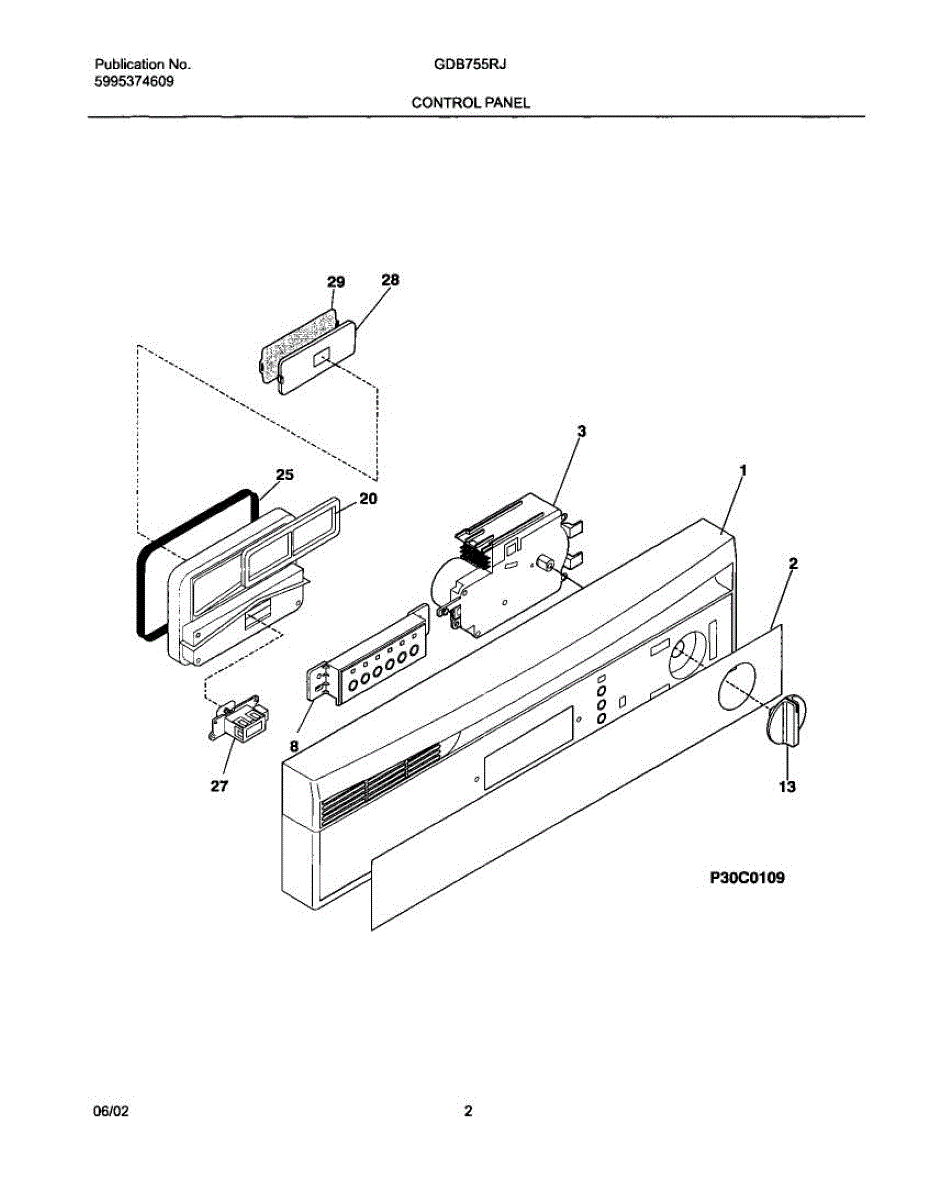 Publication No.
5995374609

GDB755RJ

CONTROL PANEL

29
28
3
1
25
20
2
8
27
13

P30C0109

06/02

2