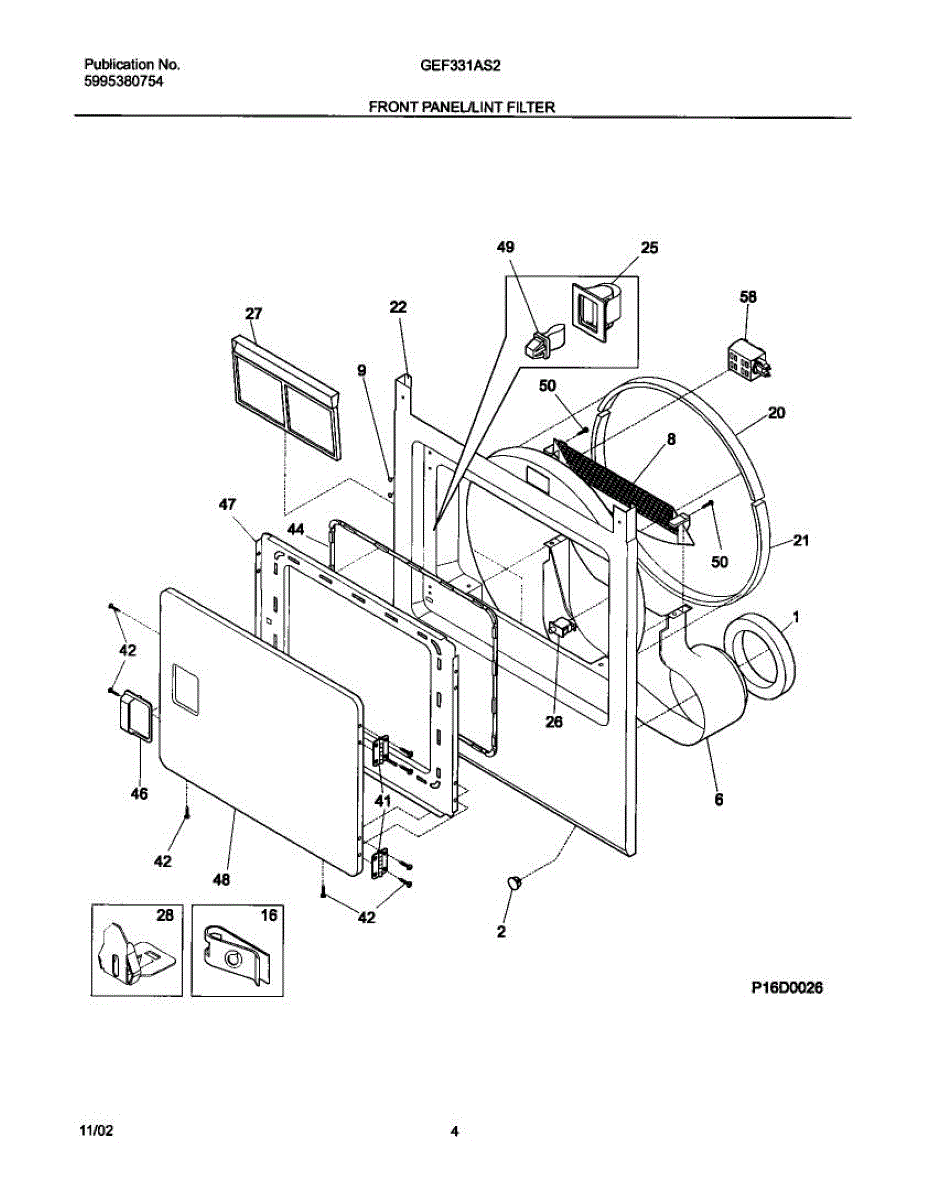 Publication No.
5995380754

GEF331AS2

FRONT PANEL/LINT FILTER

49
25
58
27
22
9
50
20
8
47
44
50
21
1
42
26
46
41
6
42
48
42
2
28
16

P16D0026

11/02

4