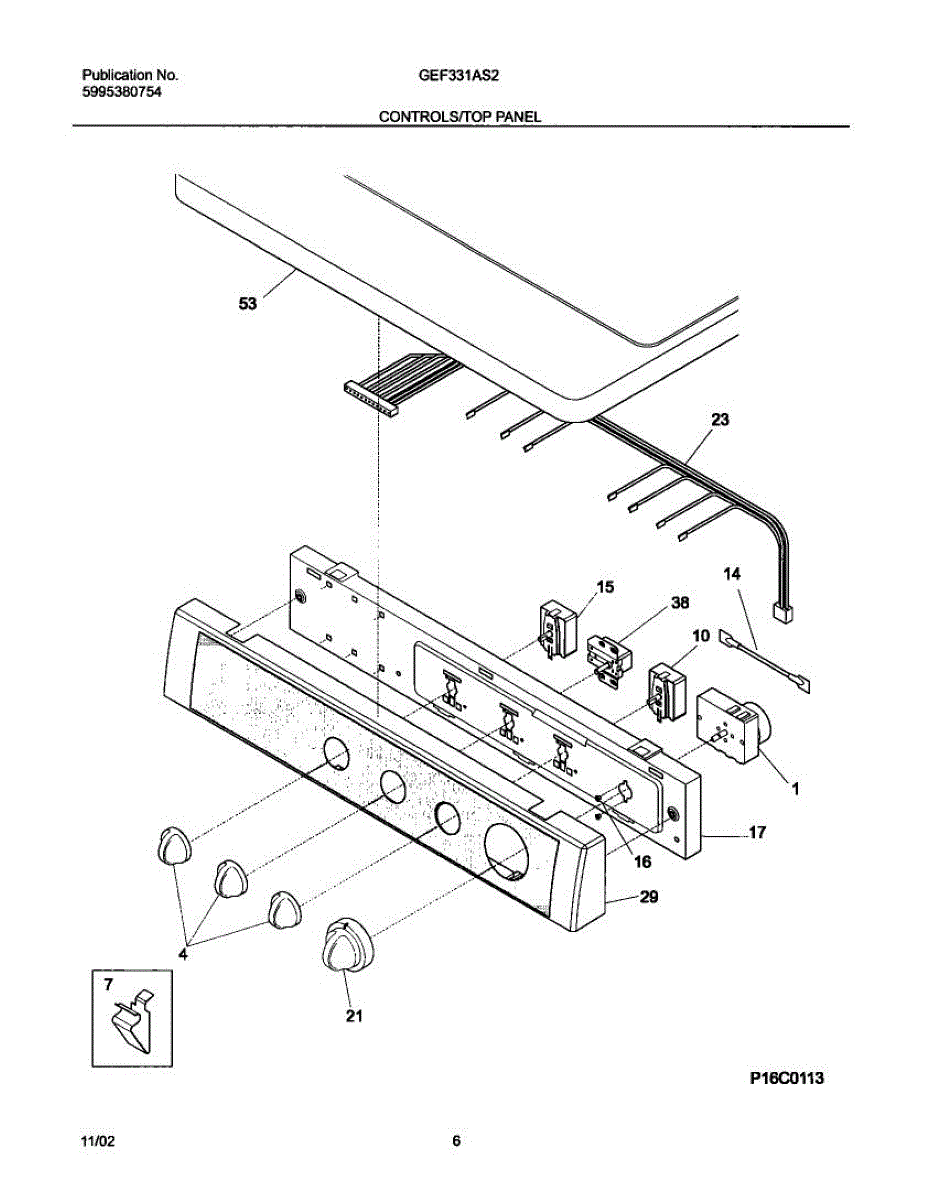 Publication No.
5995380754

GEF331AS2

CONTROLS/TOP PANEL

53

23

14

15

38

10

1

17

16

29

4

21

7

P16C0113

11/02

6