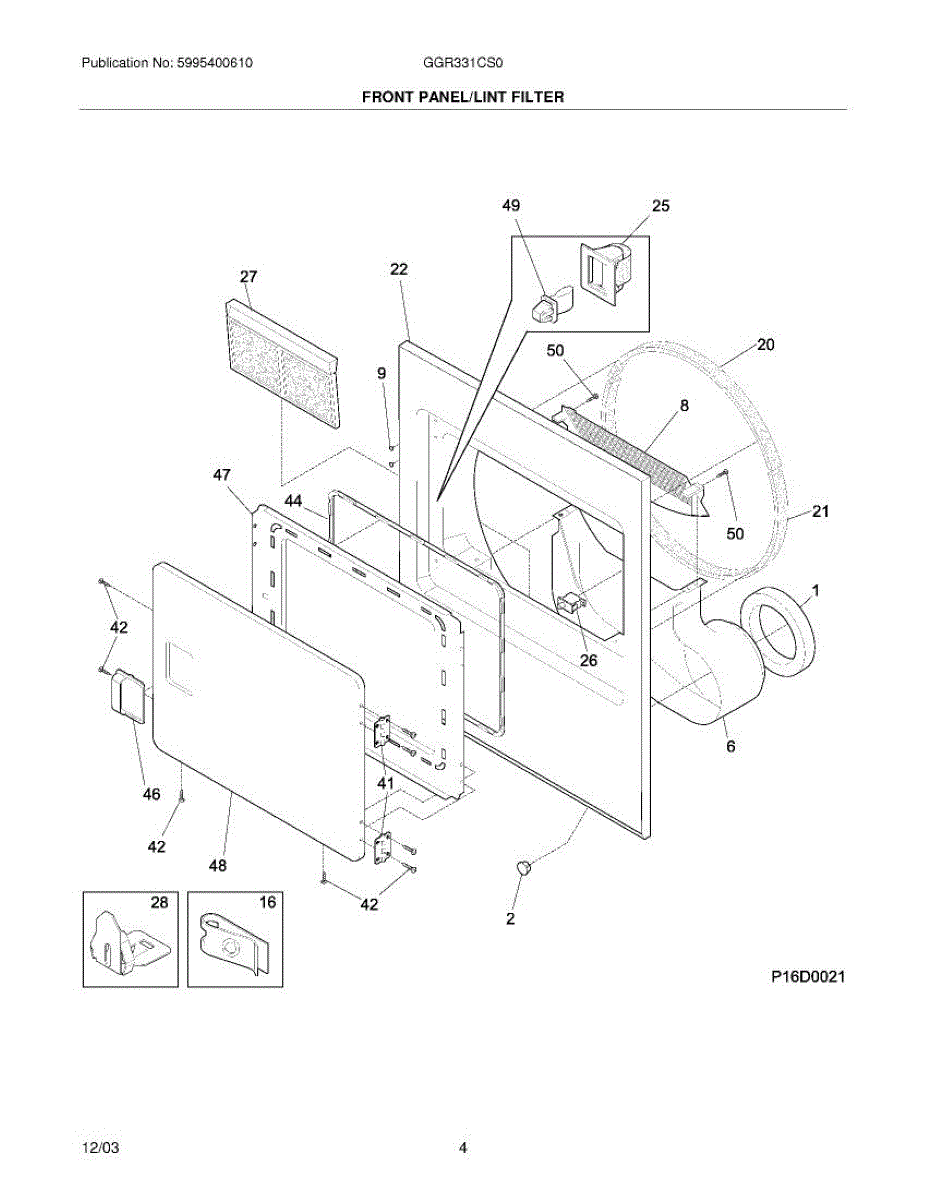 Publication No: 5995400610

GGR331CS0

FRONT PANEL/LINT FILTER

49
25
27
22
50
20
9
8
47
44
50
21
1
42
26
6
46
41
42
48
42
2
28
16

P16D0021

12/03

4