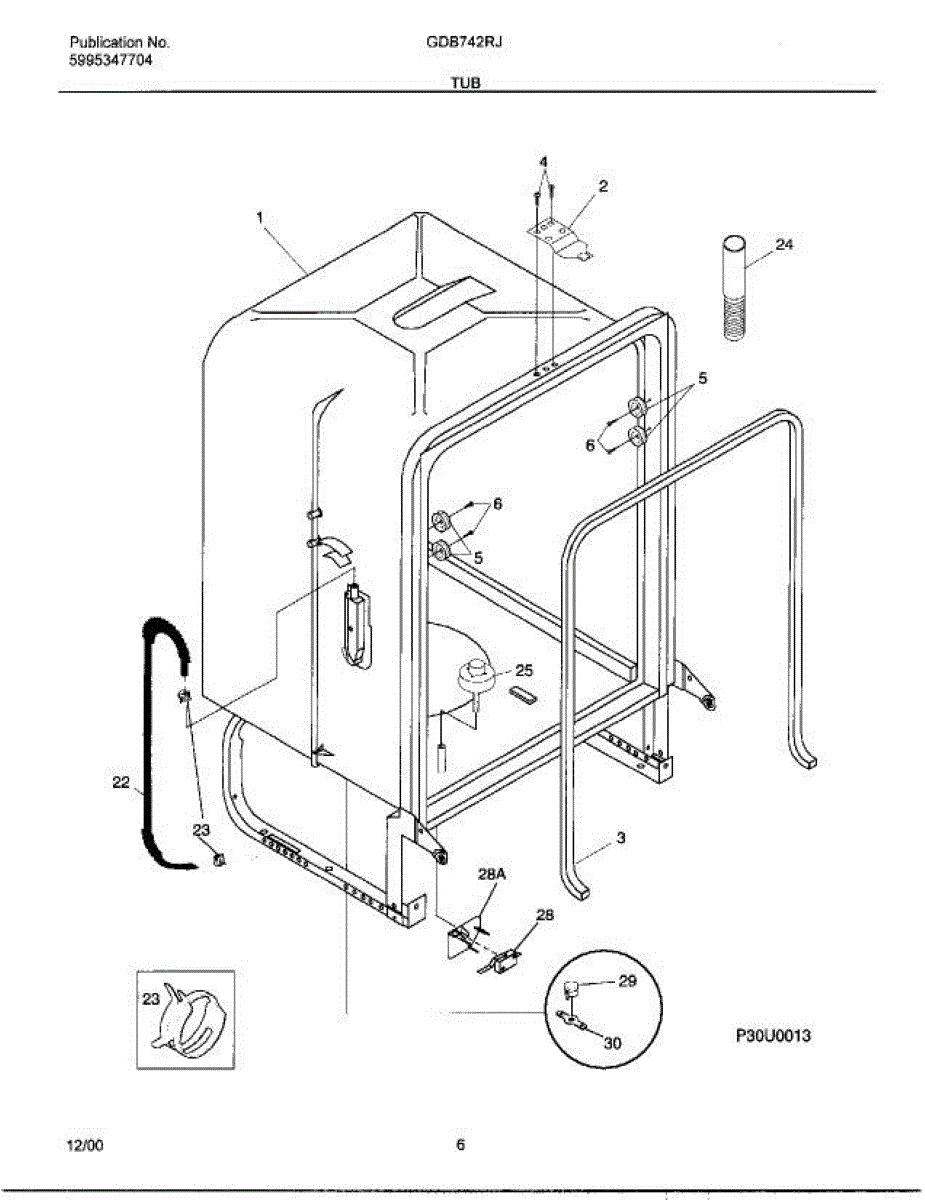 Publication No.
5995347704

GDB742RJ

TUB

4
2
1
24
5
6
6
5
25
22
23
3
28A
28
23
29
30
P30U0013

12/00

6