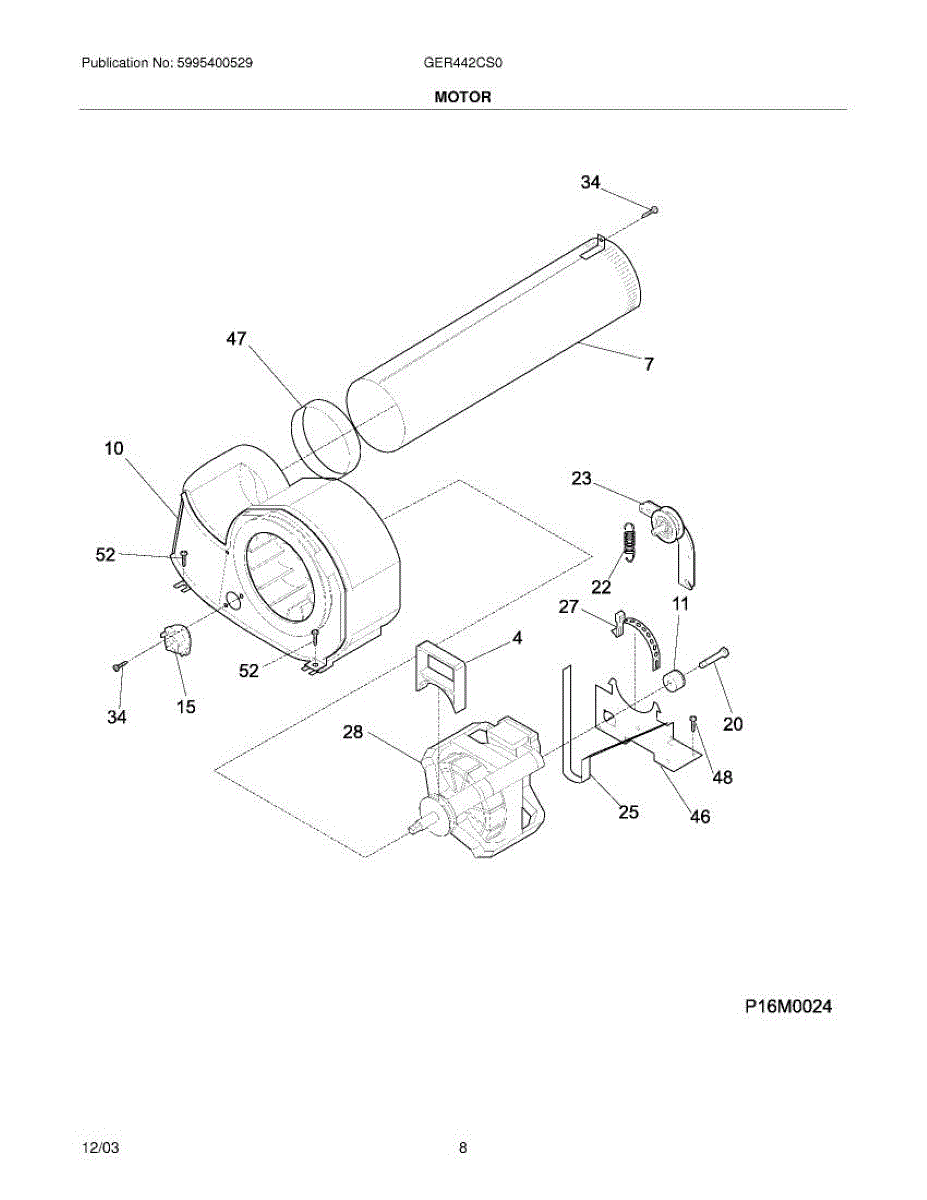 Publication No: 5995400529
GER442CS0
MOTOR

34
47
7
10
23
52
22
27
11
4
52
34
15
20
28
48
25
46

P16M0024

12/03
8