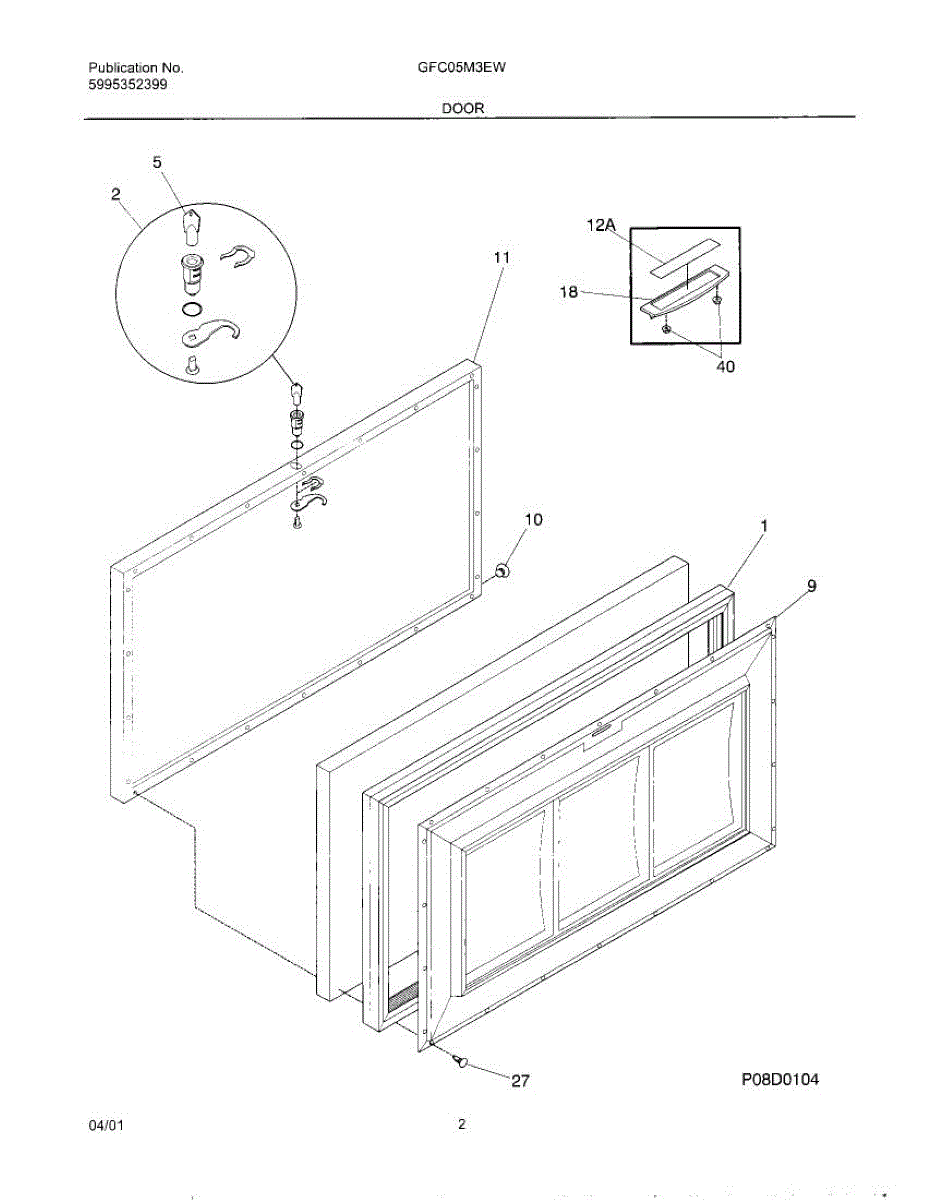 Publication No.
5995352399

GFC05M3EW

DOOR

5
2
11
12A
18
40
10
1
9
27

P08D0104

04/01

2