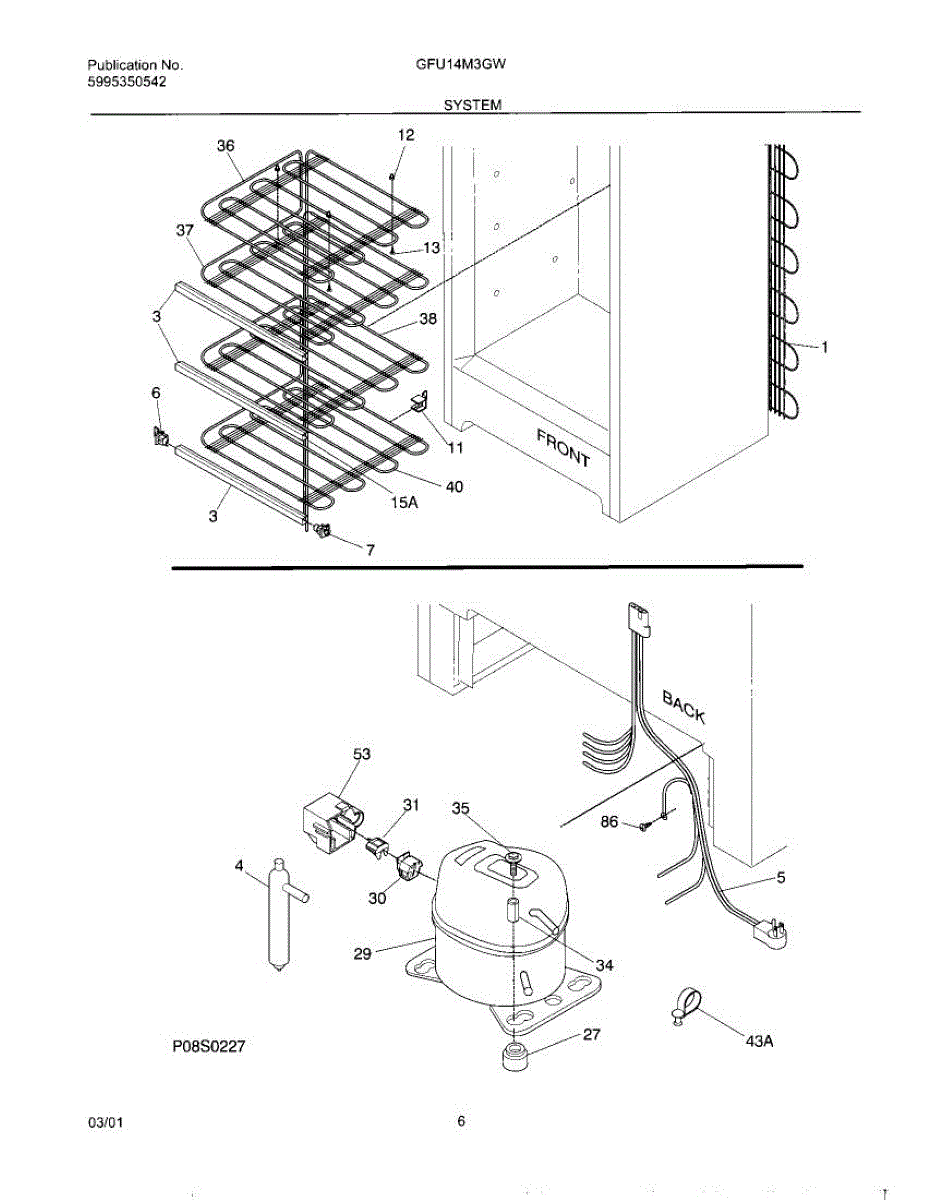 Publication No.
5995350542

GFU14M3GW

SYSTEM

36
12
37
13
3
38
1
6
11
FRONT
40
15A
3
7

BACK
53
31
35
86
4
30
5
29
34
27
43A
P08S0227

03/01

6