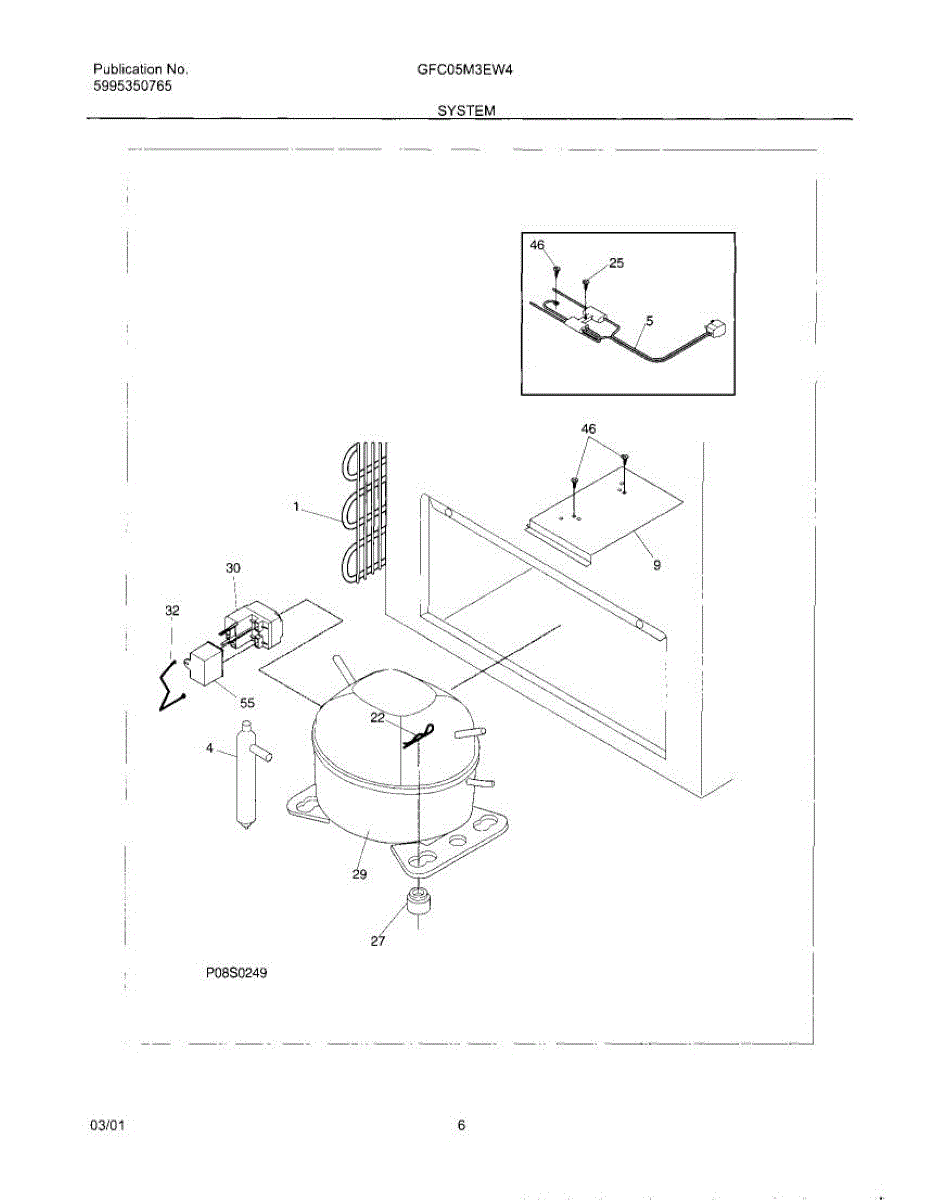 Publication No.
5995350765

GFC05M3EW4

SYSTEM

46
25
5

46

1

9

30

32

55

22

4

29

27

P08S0249

03/01

6