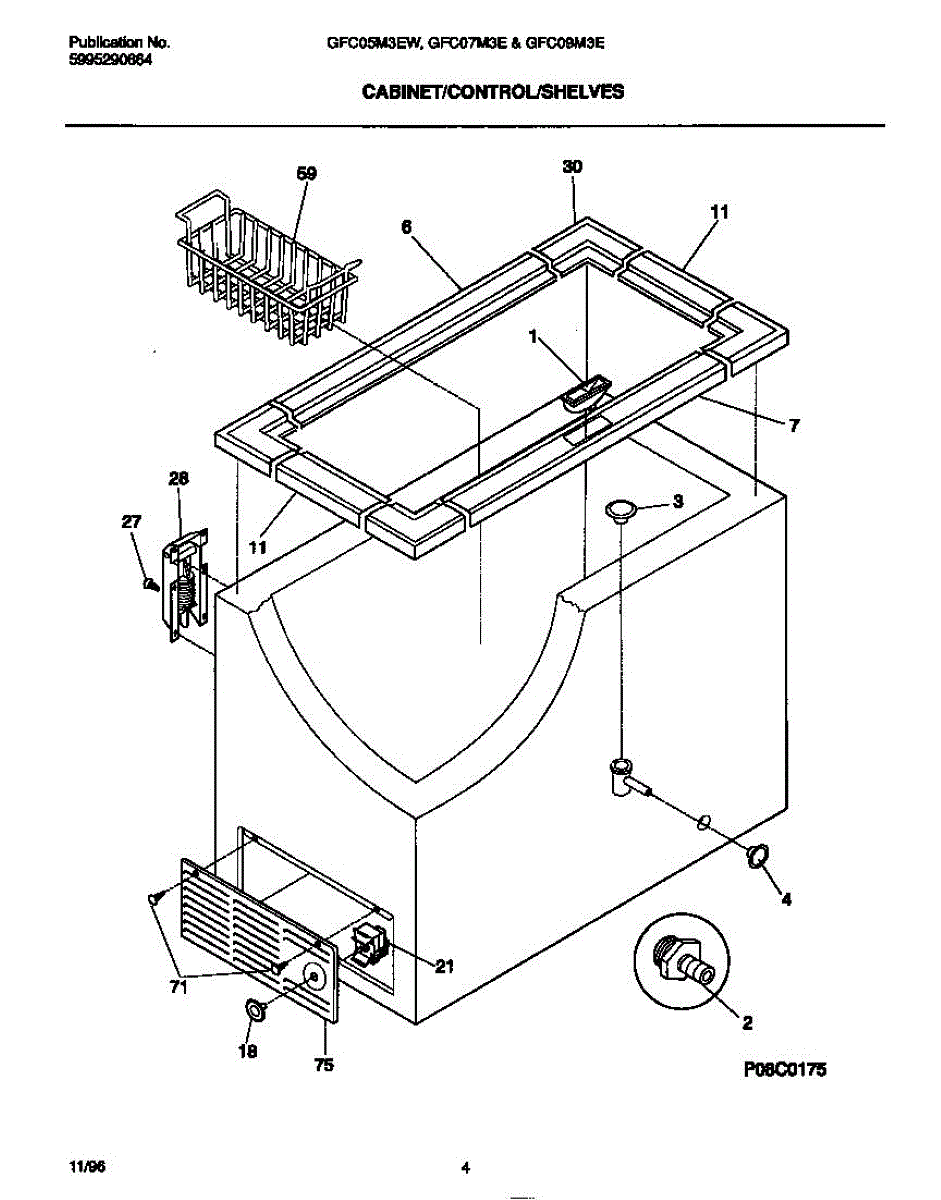 Publication No. 5995290664

GFC05M3EW, GFC07M3E & GFC09M3E

CABINET/CONTROL/SHELVES

59
30
6
11
1
7
28
27
11
3
4
2
21
71
18
75

P08C0175

11/96

4