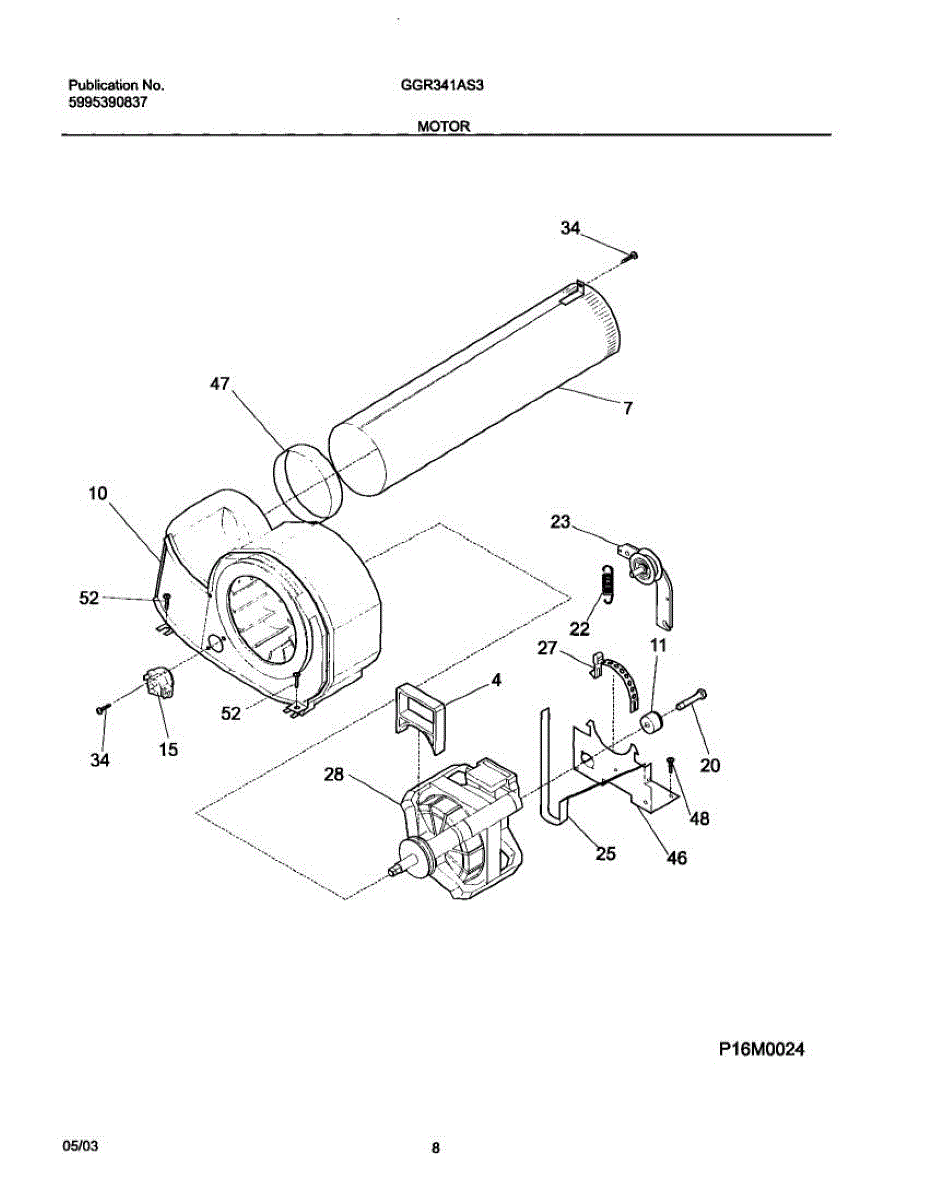 Publication No.
5995390837

GGR341AS3

MOTOR

34

47

7

10

23

52

22

27

11

4

52

34

15

20

28

48

25

46

P16M0024

05/03

8