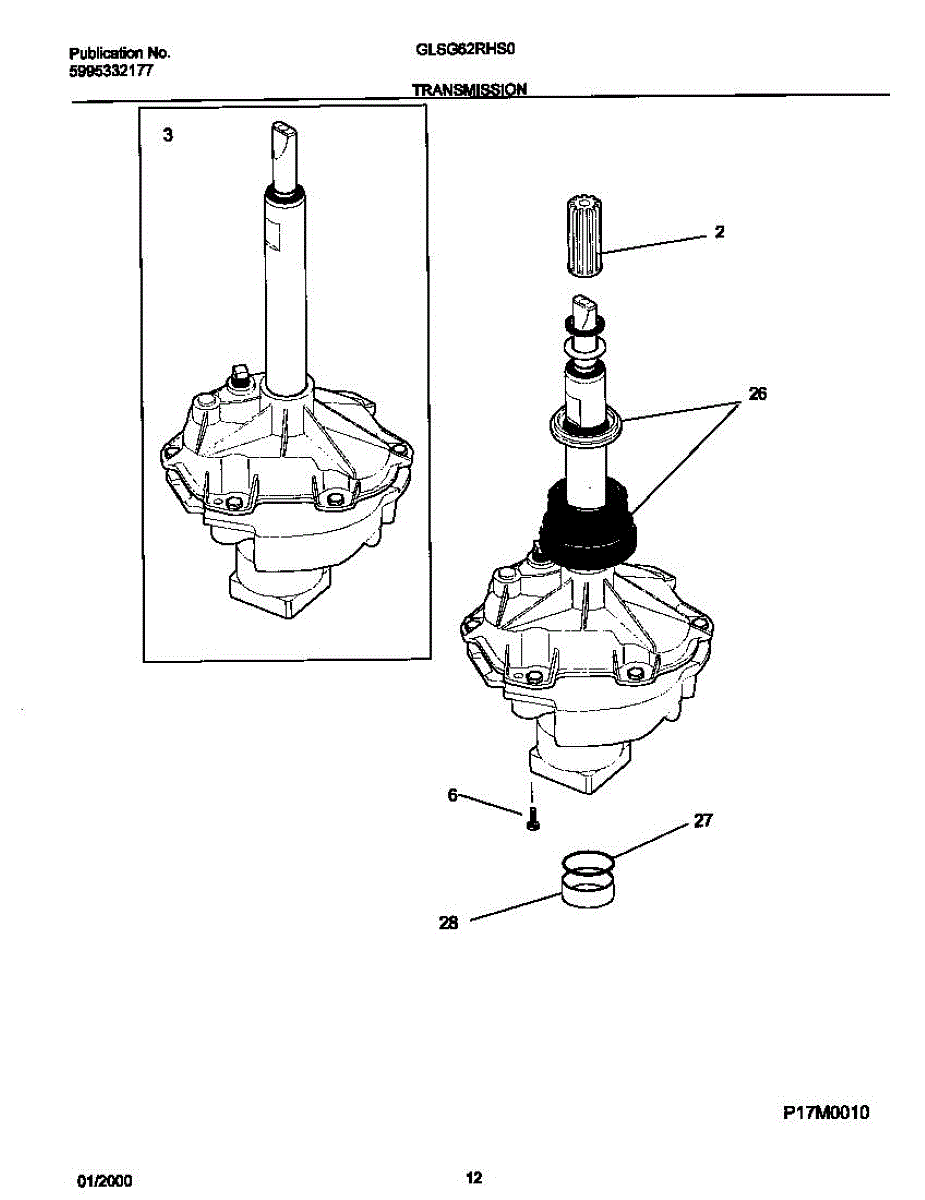 Publication No.
5995332177

GLSG62RHS0

TRANSMISSION

3

2

26

6

27

28

P17M0010

01/2000

12