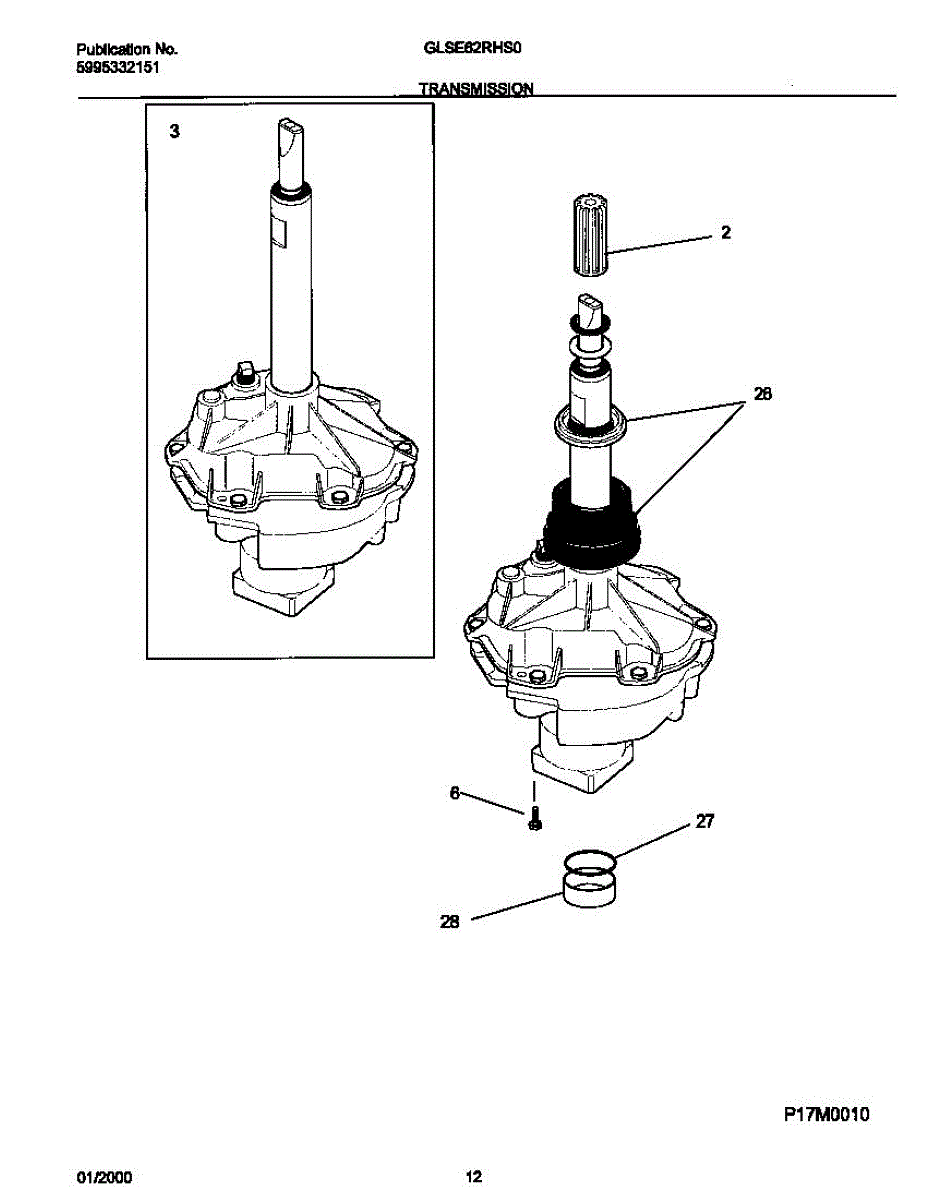 Publication No.
5995332151

GLSE62RHS0

TRANSMISSION

3

2

26

6

27

28

P17M0010

01/2000

12