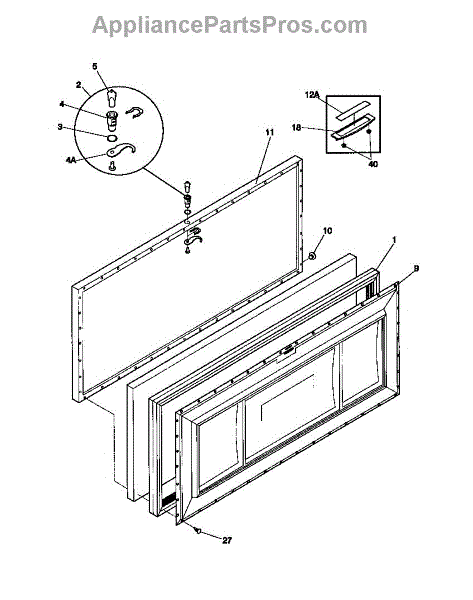 AppliancePartsPros.com

5
2
4
3
4A
11
12A
18
40
10
1
9
27