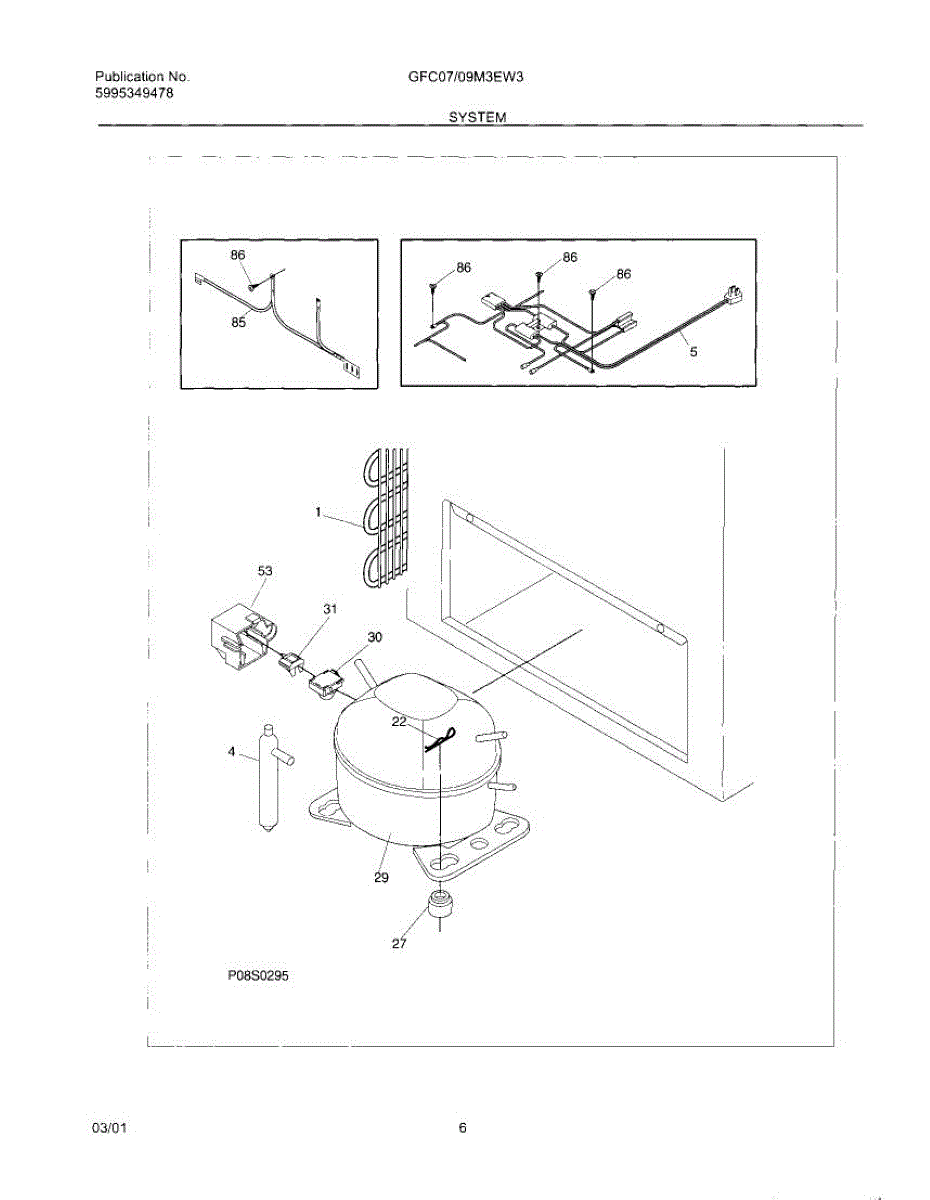 Publication No.
5995349478

GFC07/09M3EW3

SYSTEM

86
85

86
86
86
5

1
53
31
30
22
4
29
27

P08S0295

03/01

6