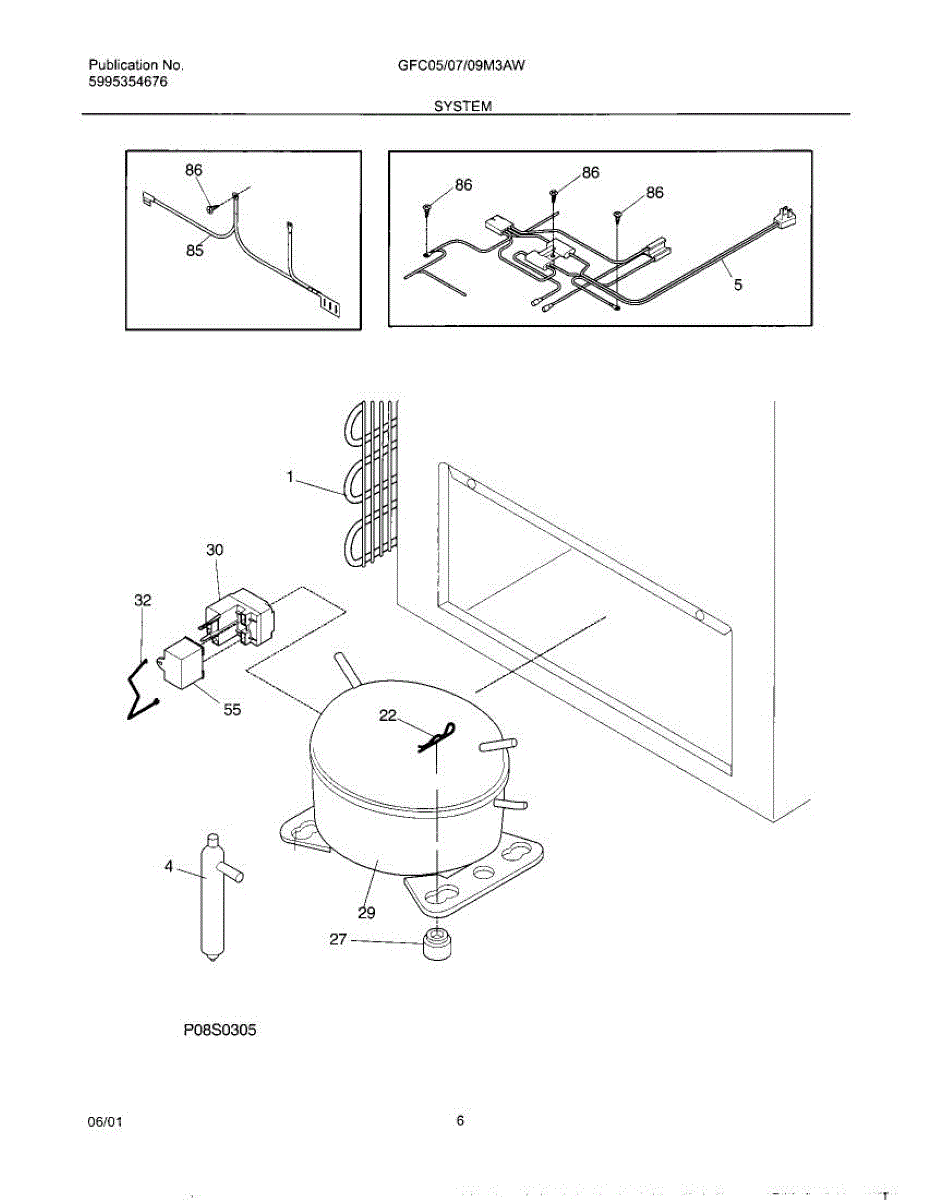 Publication No.
5995354676

GFC05/07/09M3AW

SYSTEM

86
85

86
86
86
5

1
30
32
55
22
4
29
27

P08S0305

06/01

6