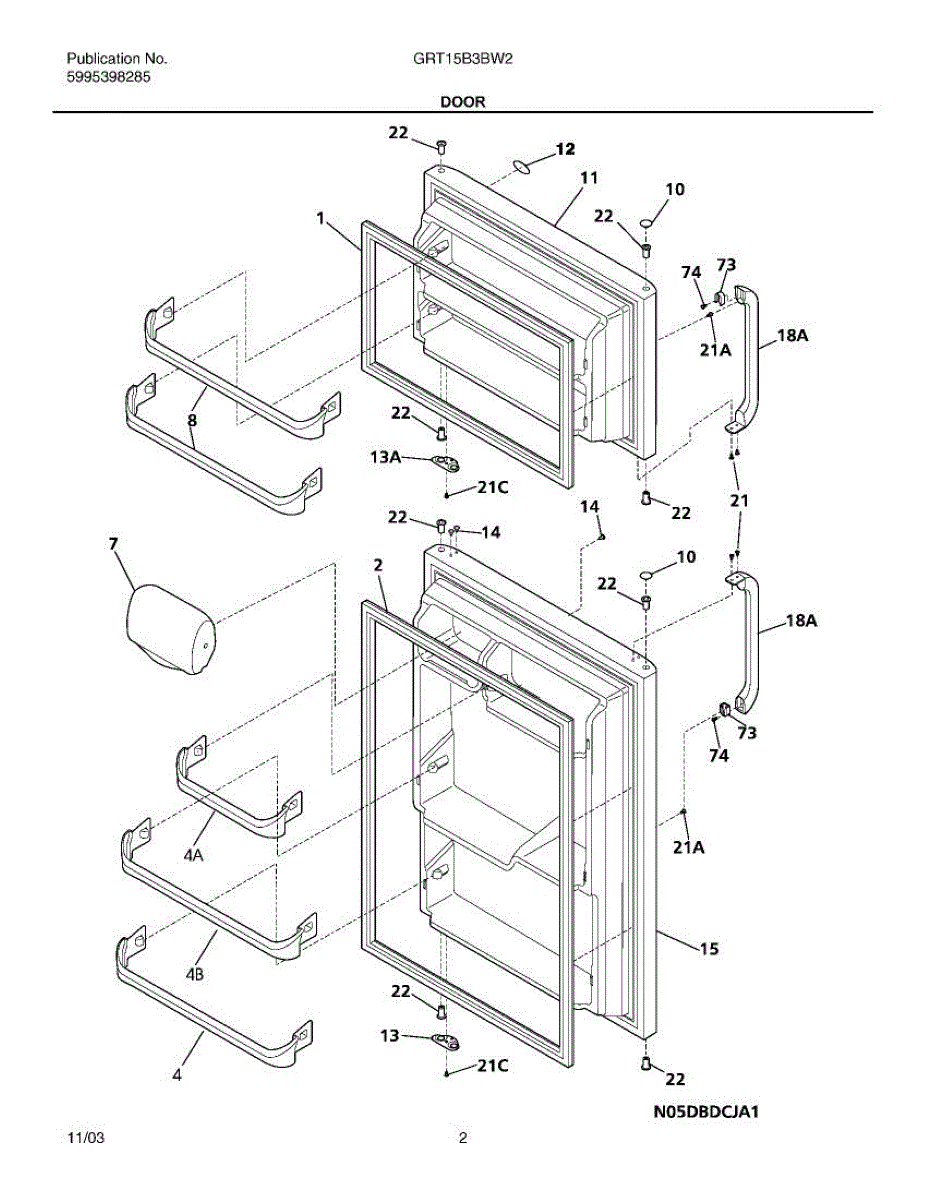 Publication No.
5995398285

GRT15B3BW2

DOOR

22
12
11
10
22
1
74
73
21A
18A
8
22
13A
21C
22
21
22
14
14
7
2
10
22
18A
73
74
21A
4A
4B
15
4
22
13
21C
22

N05DBDCJA1

11/03

2