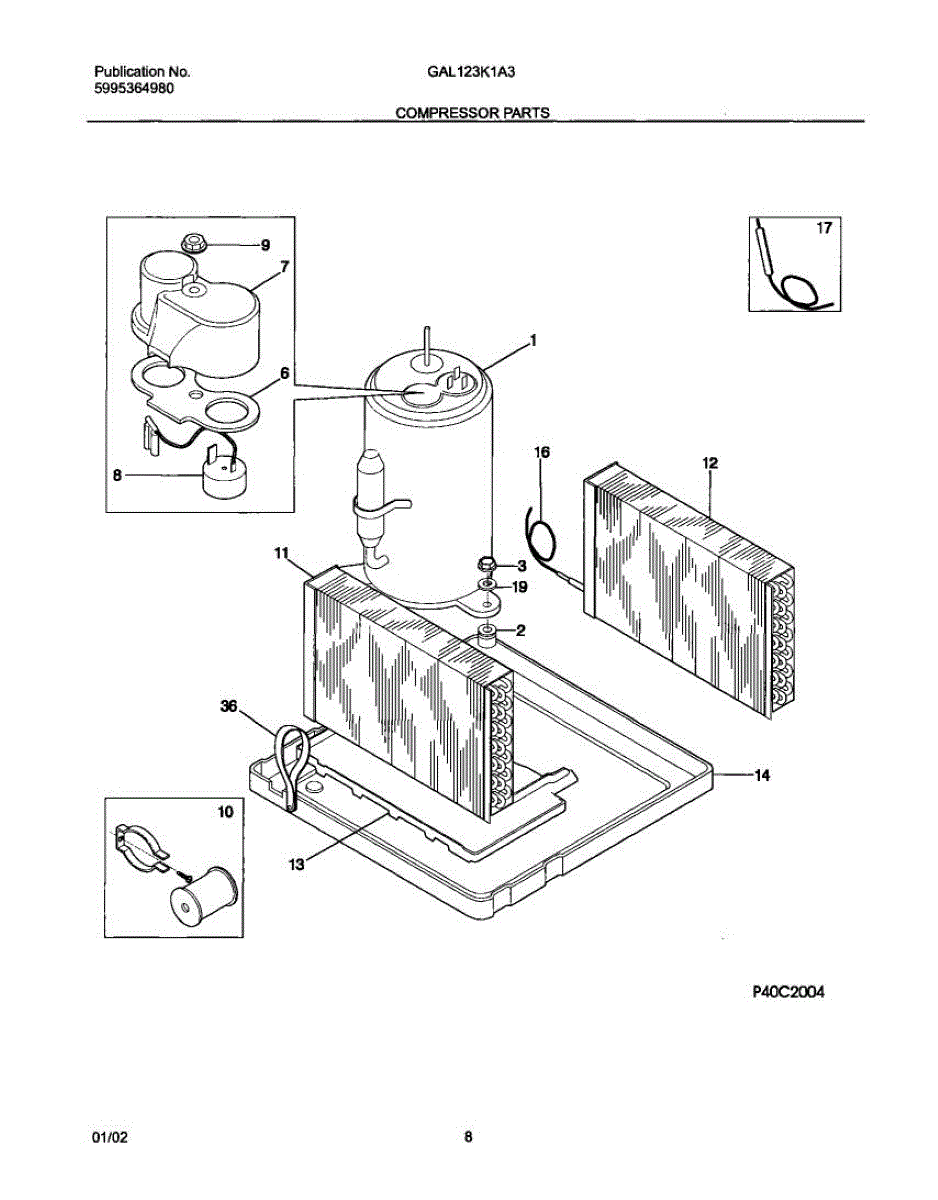 Publication No.
5995364980

GAL123K1A3

COMPRESSOR PARTS

9
7
6
8
17
1
16
12
11
3
19
2
36
14
10
13

P40C2004

01/02

8