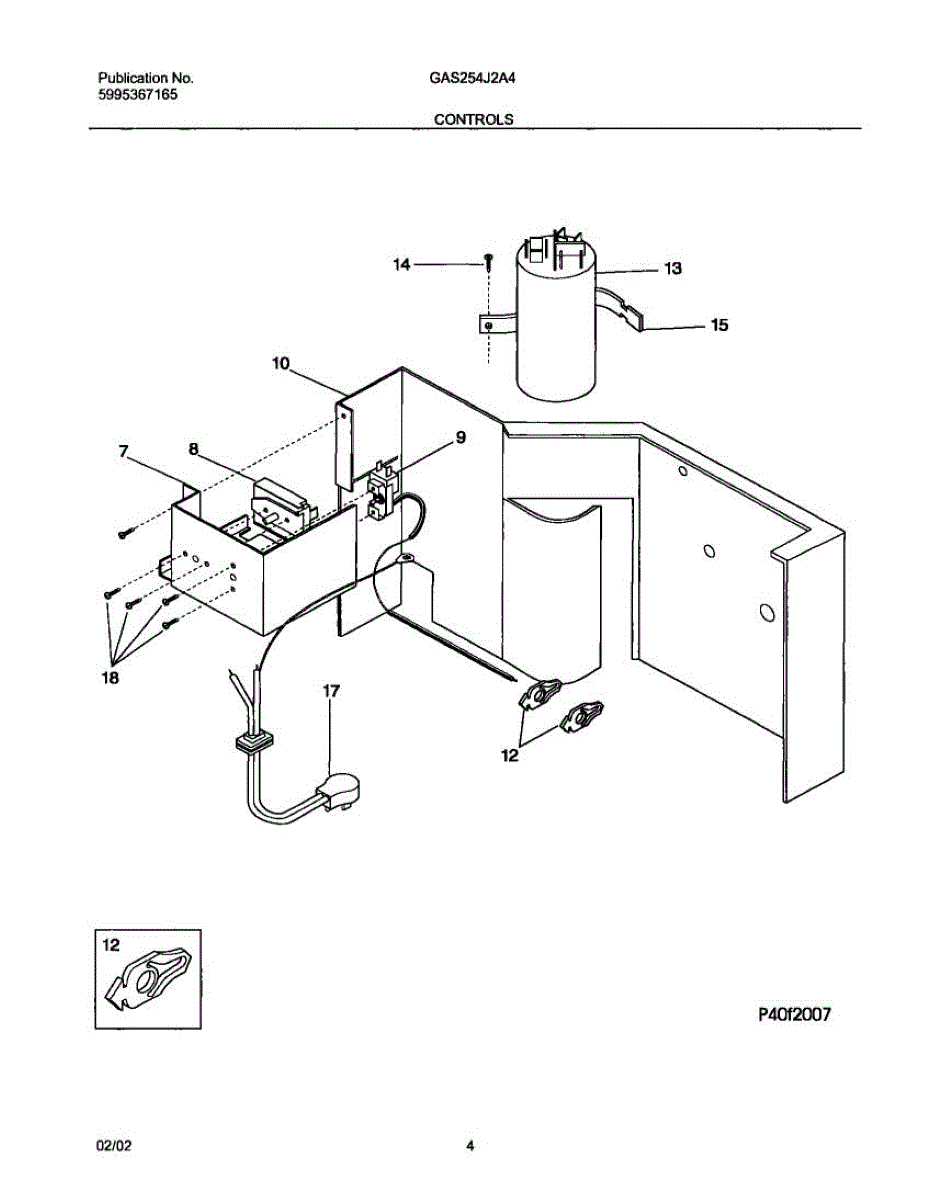 Publication No.
5995367165

GAS254J2A4

CONTROLS

14
13
15
10
9
7
8
18
17
12

12

P40f2007

02/02

4